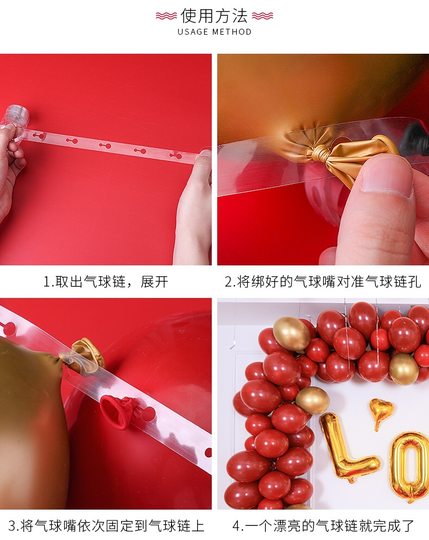 使用方法
USAGE METHOD

1.取出气球链，展开

2.将绑好的气球嘴对准气球链孔

3.将气球嘴依次固定到气球链上

4.一个漂亮的气球链就完成了

LO