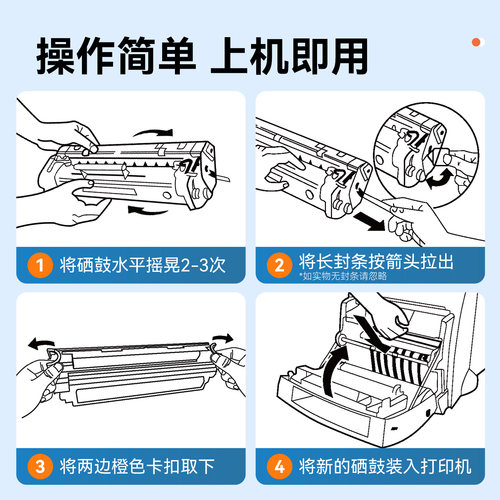 操作简单 上机即用

1 将硒鼓水平摇晃2-3次

2 将长封条按箭头拉出
*如实物无封条请忽略

3 将两边橙色卡扣取下

4 将新的硒鼓装入打印机