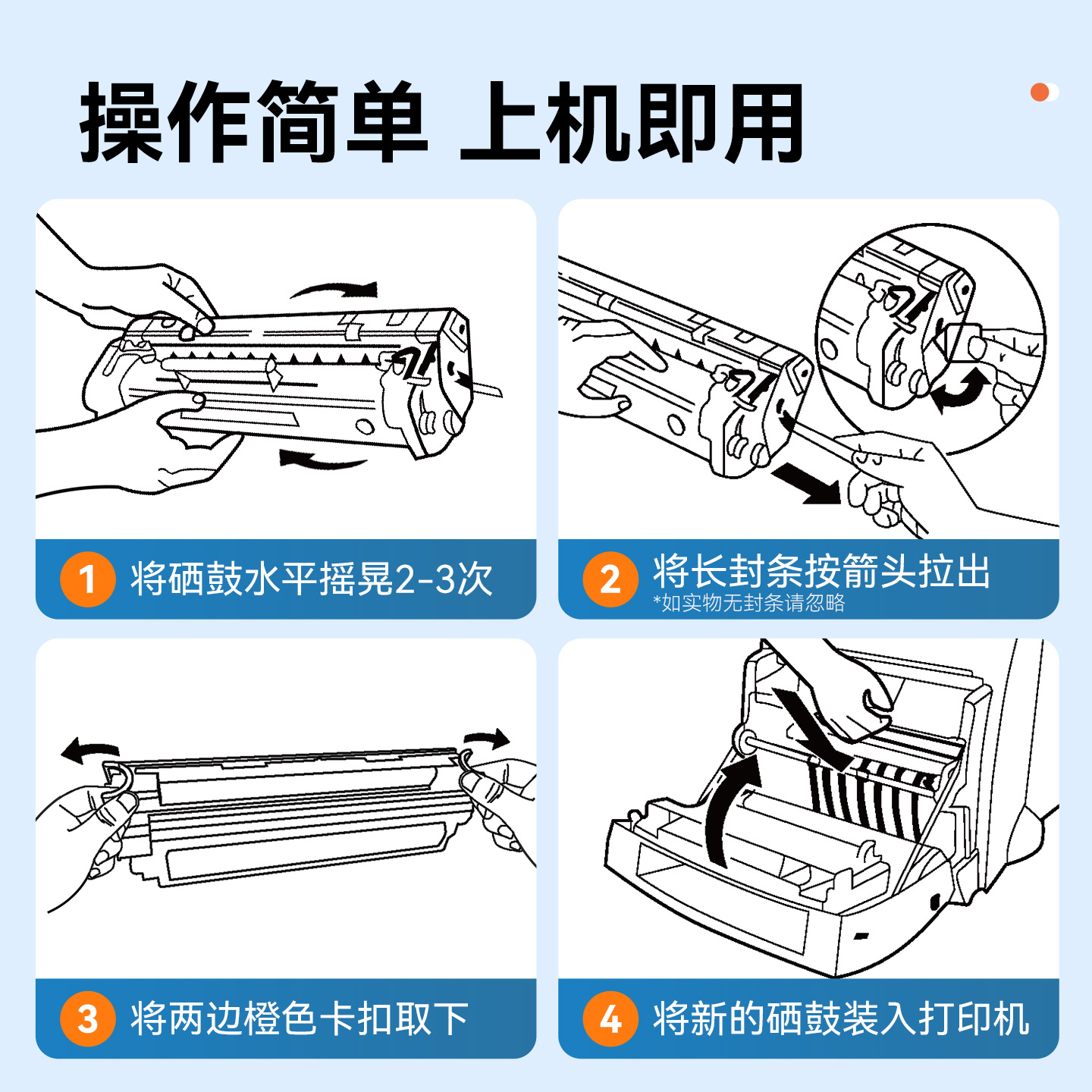 操作简单 上机即用

1 将硒鼓水平摇晃2-3次

2 将长封条按箭头拉出
*如实物无封条请忽略

3 将两边橙色卡扣取下

4 将新的硒鼓装入打印机