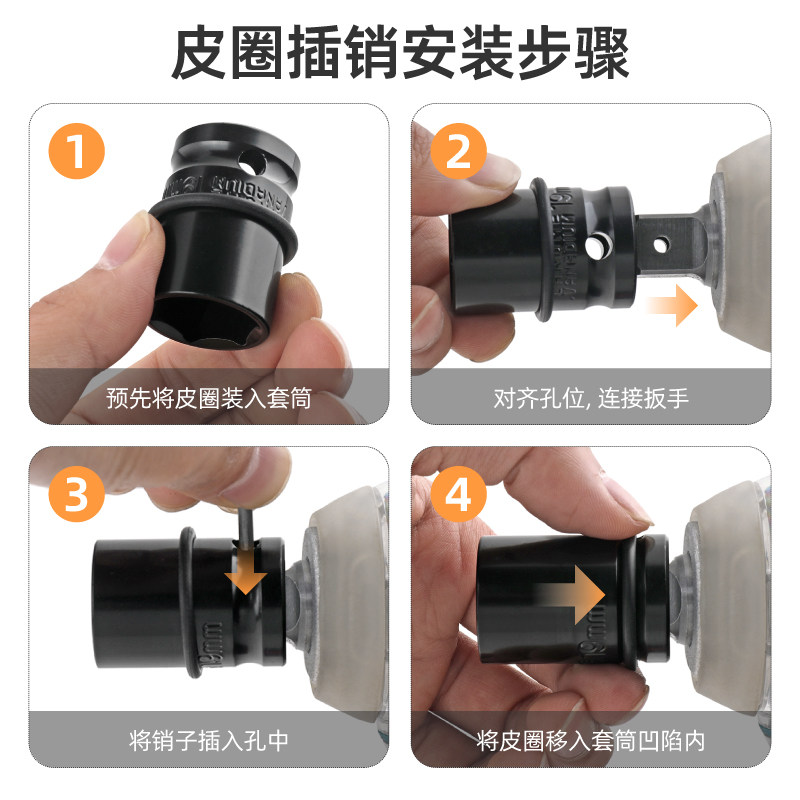 皮圈插销安装步骤

1

预先将皮圈装入套筒

2

对齐孔位, 连接扳手

3

将销子插入孔中

4

将皮圈移入套筒凹陷内