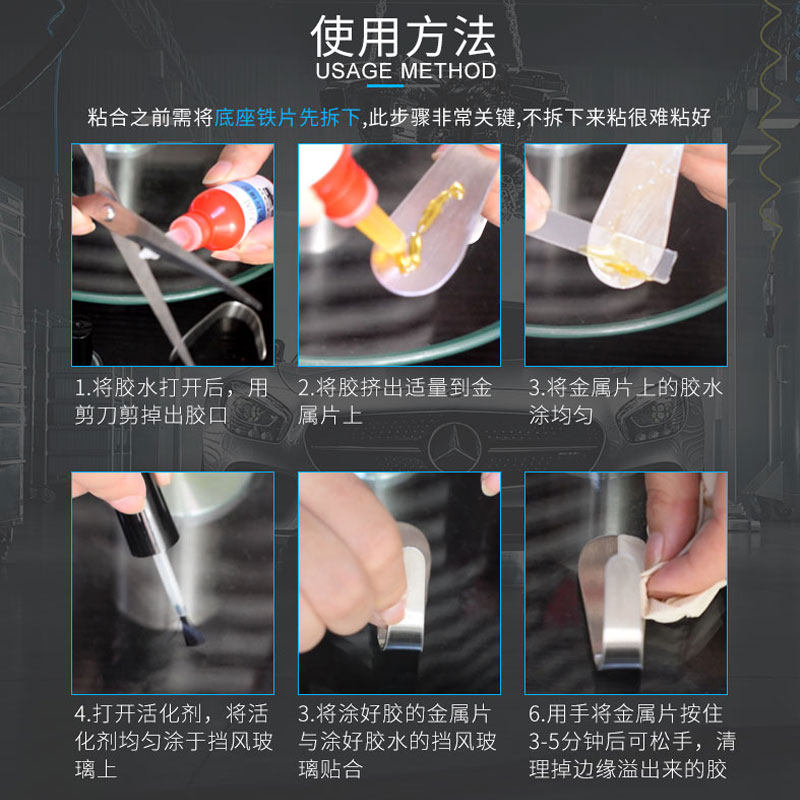 使用方法
USAGE METHOD

粘合之前需将底座铁片先拆下,此步骤非常关键,不拆下来粘很难粘好

1.将胶水打开后，用剪刀剪掉出胶口

2.将胶挤出适量到金属片上

3.将金属片上的胶水涂均匀

4.打开活化剂，将活化剂均匀涂于挡风玻璃上

3.将涂好胶的金属片与涂好胶水的挡风玻璃贴合

6.用手将金属片按住3-5分钟后可松手，清理掉边缘溢出来的胶