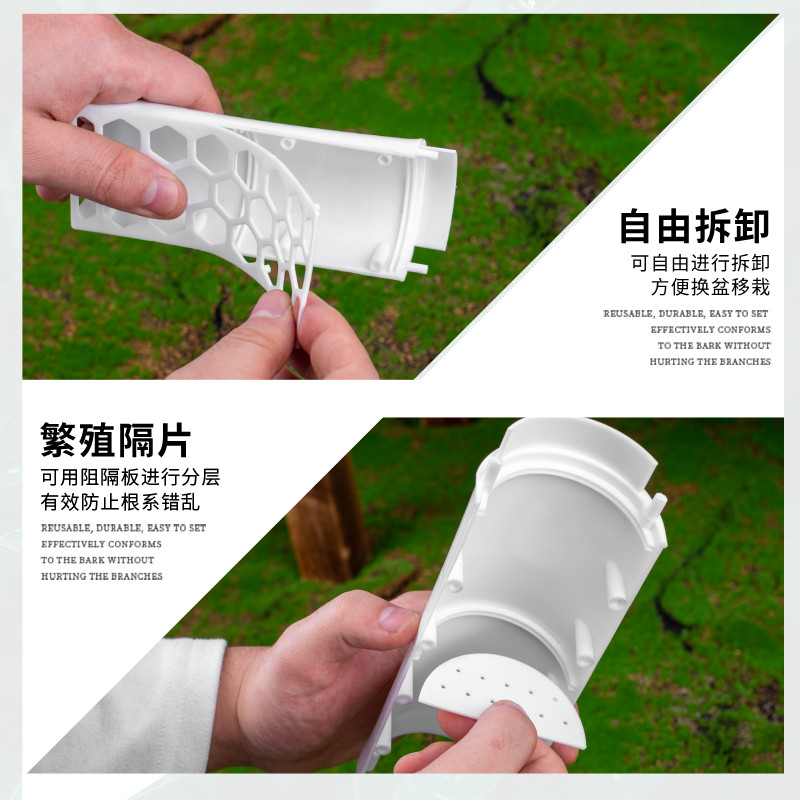 自由拆卸

可自由进行拆卸
方便换盆移栽

REUSABLE, DURABLE, EASY TO SET
EFFECTIVELY CONFORMS
TO THE BARK WITHOUT
HURTING THE BRANCHES

繁殖隔片

可用阻隔板进行分层
有效防止根系错乱

REUSABLE, DURABLE, EASY TO SET
EFFECTIVELY CONFORMS
TO THE BARK WITHOUT
HURTING THE BRANCHES