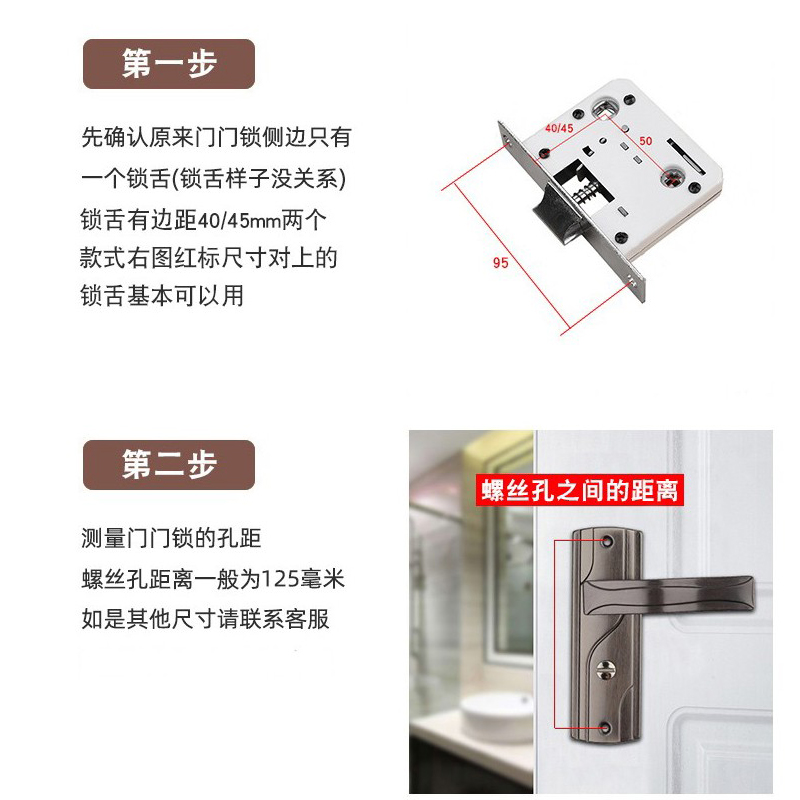 第一步

先确认原来门门锁侧边只有一个锁舌(锁舌样子没关系)锁舌有边距40/45mm两个款式右图红标尺寸对上的锁舌基本可以用

40/45

50

95

第二步

测量门门锁的孔距
螺丝孔距离一般为125毫米
如是其他尺寸请联系客服

螺丝孔之间的距离