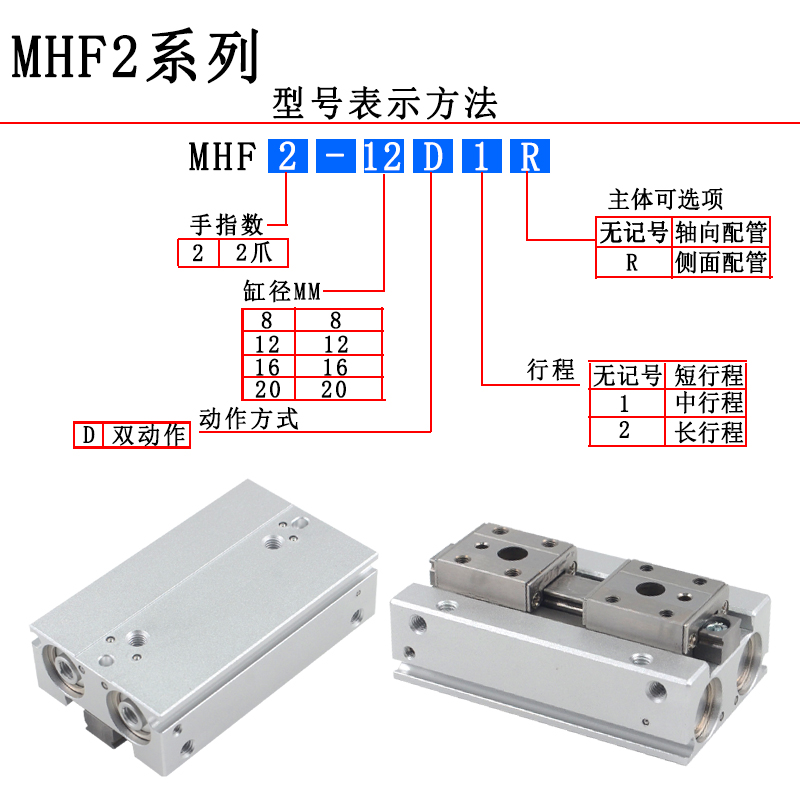 MHF2系列

型号表示方法

MHF 2 - 12 D 1 R

手指数

| 2 | 2爪 |
|---|---|

缸径MM

| 8 | 8 |
|---|---|
| 12 | 12 |
| 16 | 16 |
| 20 | 20 |

动作方式

| D | 双动作 |
|---|---|

主体可选项

| 无记号 | 轴向配管 |
|---|---|
| R | 侧面配管 |

行程

| 无记号 | 短行程 |
|---|---|
| 1 | 中行程 |
| 2 | 长行程 |