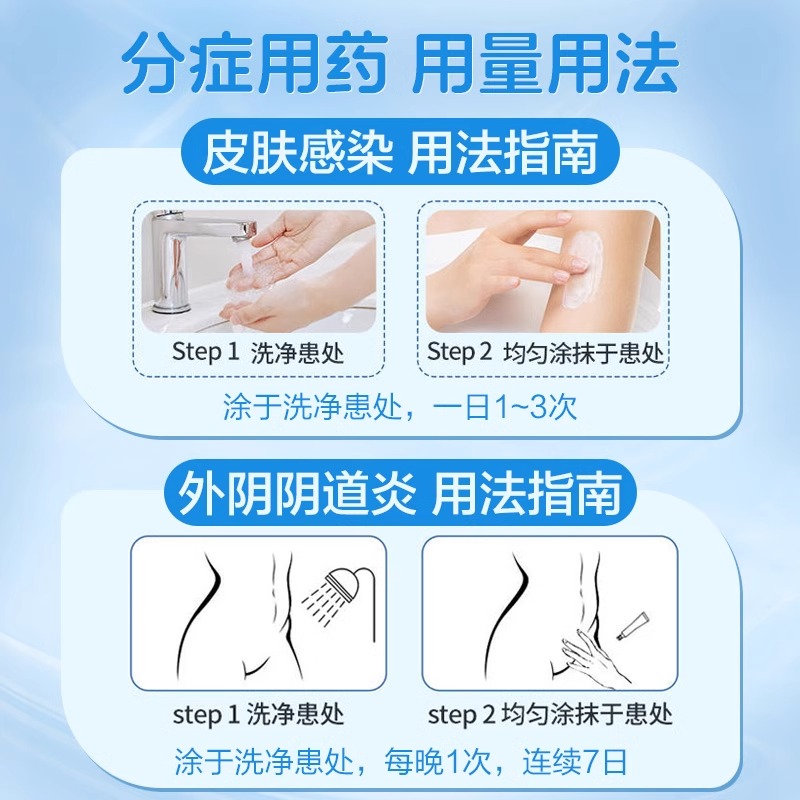 分症用药 用量用法

皮肤感染 用法指南

Step 1 洗净患处

Step 2 均匀涂抹于患处

涂于洗净患处，一日1~3次

外阴阴道炎 用法指南

step 1 洗净患处

step 2 均匀涂抹于患处

涂于洗净患处，每晚1次，连续7日