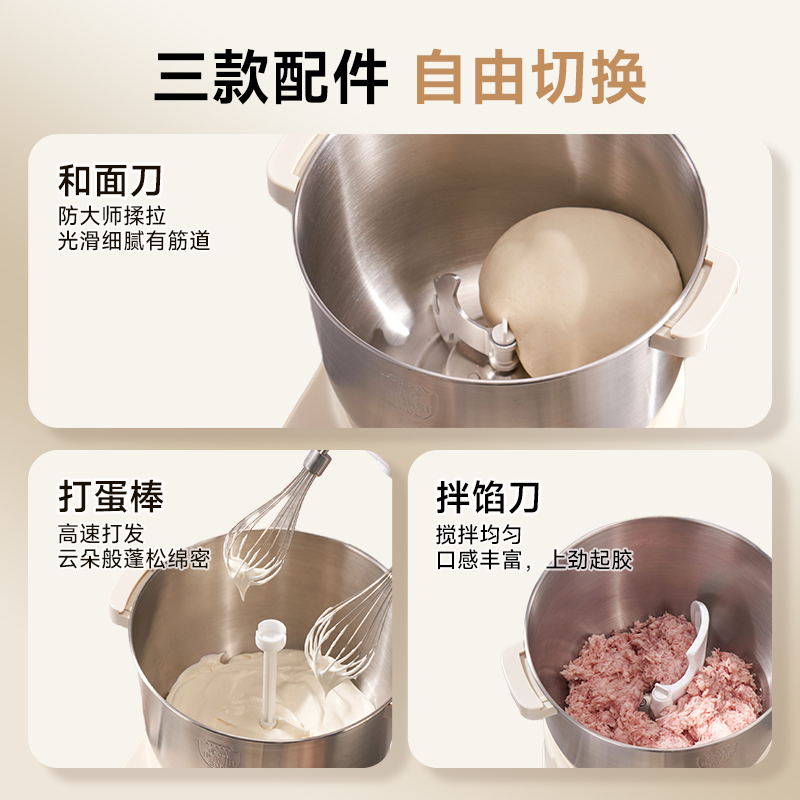 三款配件 自由切换

和面刀
防大师揉拉
光滑细腻有筋道

打蛋棒
高速打发
云朵般蓬松绵密

拌馅刀
搅拌均匀
口感丰富，上劲起胶