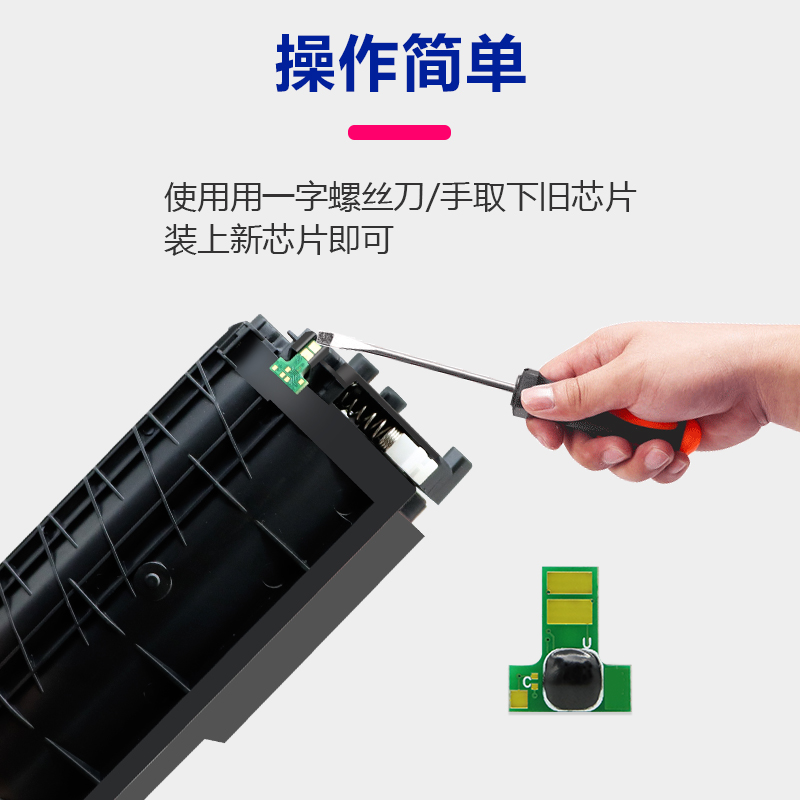 操作简单

使用用一字螺丝刀/手取下旧芯片
装上新芯片即可

U
C