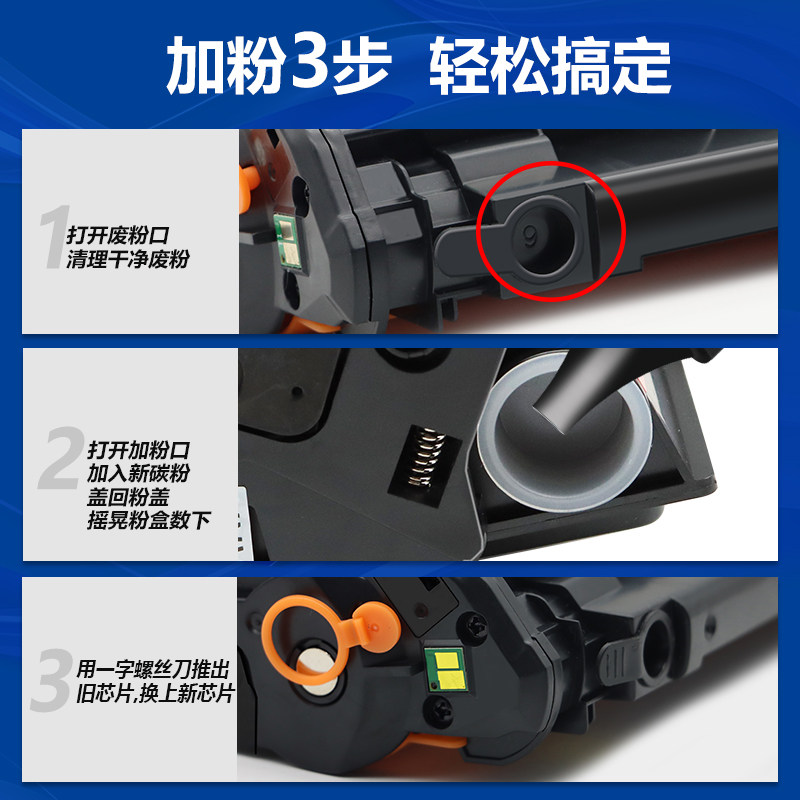 加粉3步 轻松搞定

1 打开废粉口
清理干净废粉

9

2 打开加粉口
加入新碳粉
盖回粉盖
摇晃粉盒数下

3 用一字螺丝刀推出
旧芯片,换上新芯片