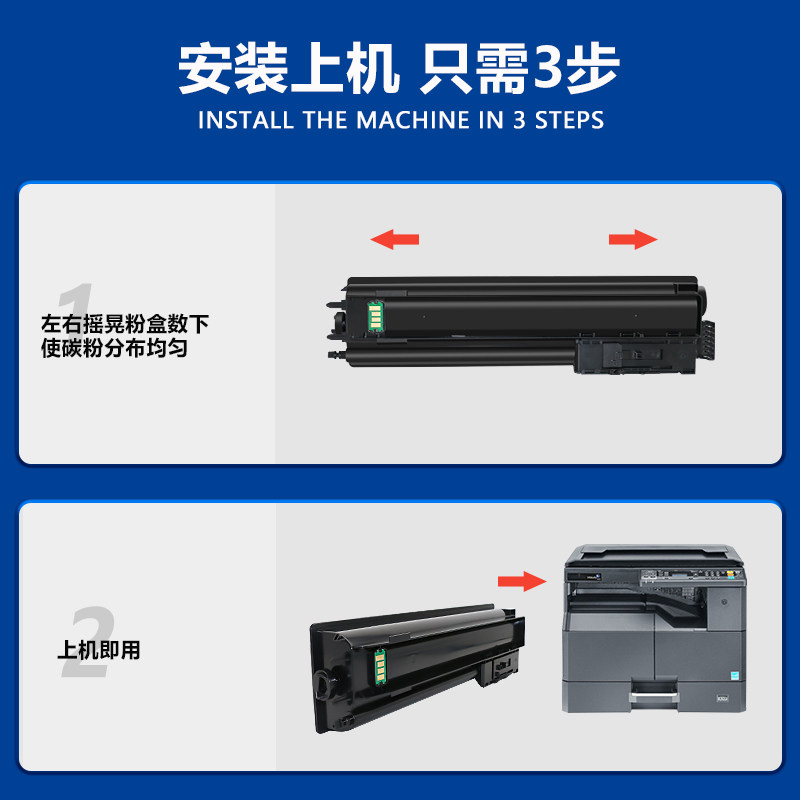 安装上机 只需3步
INSTALL THE MACHINE IN 3 STEPS

1
左右摇晃粉盒数下
使碳粉分布均匀

2
上机即用