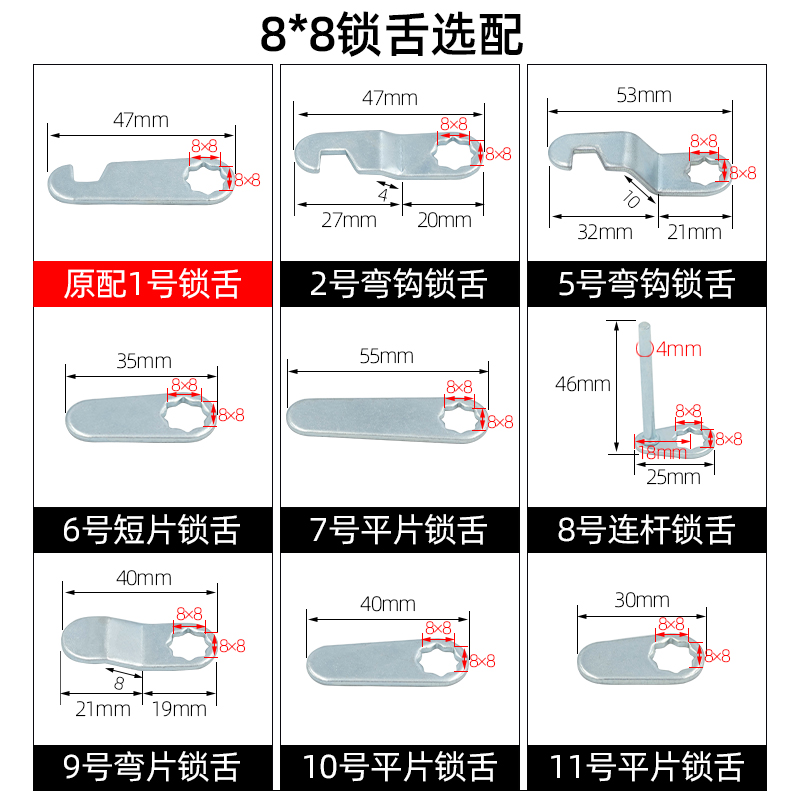 8*8锁舌选配

47mm
8×8
8×8
原配1号锁舌

47mm
8×8
8×8
4
27mm
20mm
2号弯钩锁舌

53mm
8×8
8×8
10
32mm
21mm
5号弯钩锁舌

35mm
8×8
8×8
6号短片锁舌

55mm
8×8
8×8
7号平片锁舌

4mm
46mm
8×8
8×8
18mm
25mm
8号连杆锁舌

40mm
8×8
8×8
8
21mm
19mm
9号弯片锁舌

40mm
8×8
8×8
10号平片锁舌

30mm
8×8
8×8
11号平片锁舌