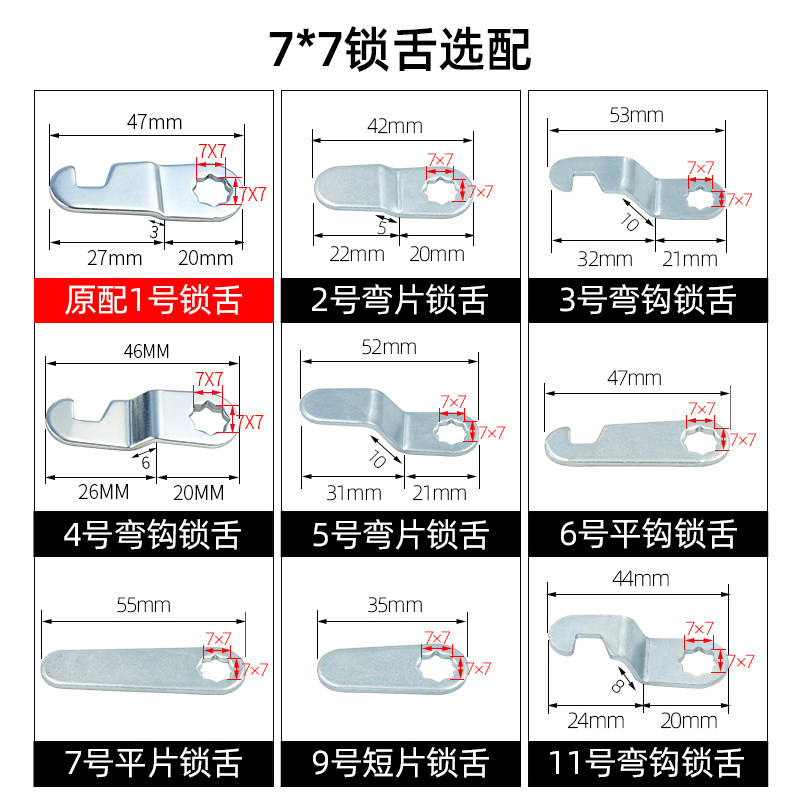 7*7锁舌选配

47mm
7X7
7X7
3
27mm 20mm
原配1号锁舌

42mm
7×7
7×7
5
22mm 20mm
2号弯片锁舌

53mm
7×7
7×7
10
32mm 21mm
3号弯钩锁舌

46MM
7X7
7X7
6
26MM 20MM
4号弯钩锁舌

52mm
7×7
7×7
10
31mm 21mm
5号弯片锁舌

47mm
7×7
7×7
6号平钩锁舌

55mm
7×7
7×7
7号平片锁舌

35mm
7×7
7×7
9号短片锁舌

44mm
7×7
7×7
8
24mm 20mm
11号弯钩锁舌