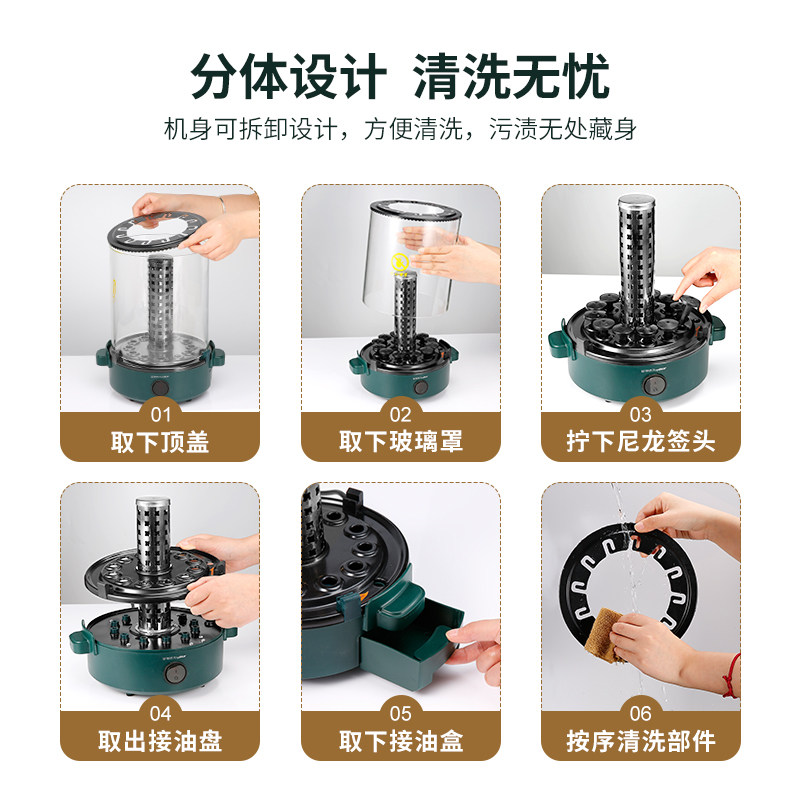 分体设计 清洗无忧

机身可拆卸设计，方便清洗，污渍无处藏身

01
取下顶盖

02
取下玻璃罩

03
拧下尼龙签头

04
取出接油盘

05
取下接油盒

06
按序清洗部件