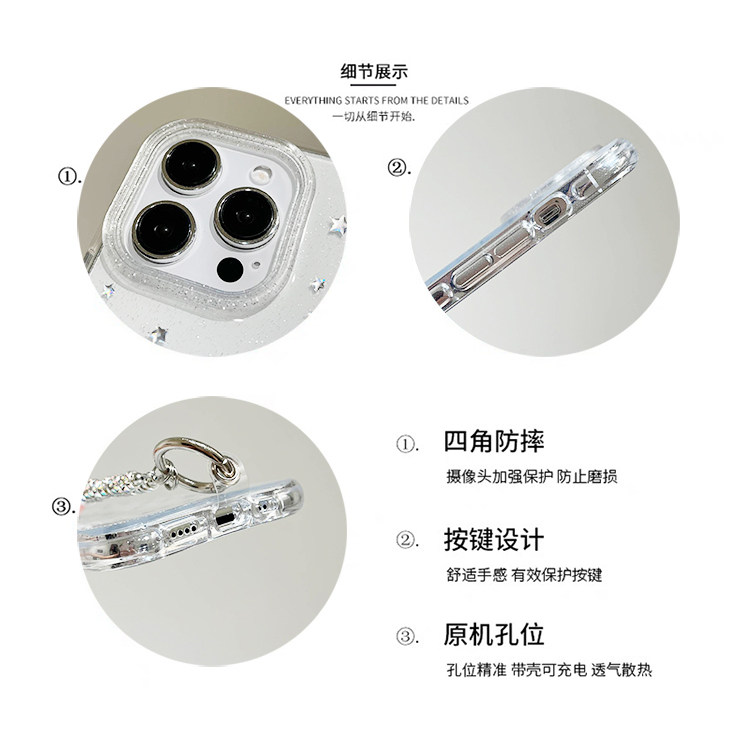 细节展示
EVERYTHING STARTS FROM THE DETAILS
一切从细节开始.

①.

②.

③.

①. 四角防摔
摄像头加强保护 防止磨损

②. 按键设计
舒适手感 有效保护按键

③. 原机孔位
孔位精准 带壳可充电 透气散热