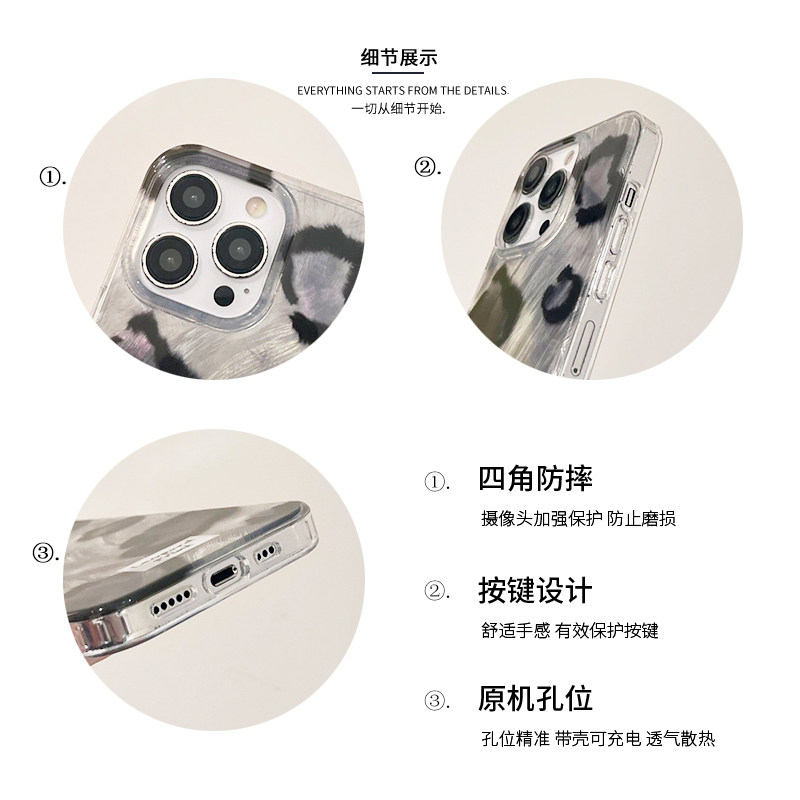 细节展示

EVERYTHING STARTS FROM THE DETAILS.

一切从细节开始.

①.

②.

③.

①. 四角防摔

摄像头加强保护 防止磨损

②. 按键设计

舒适手感 有效保护按键

③. 原机孔位

孔位精准 带壳可充电 透气散热