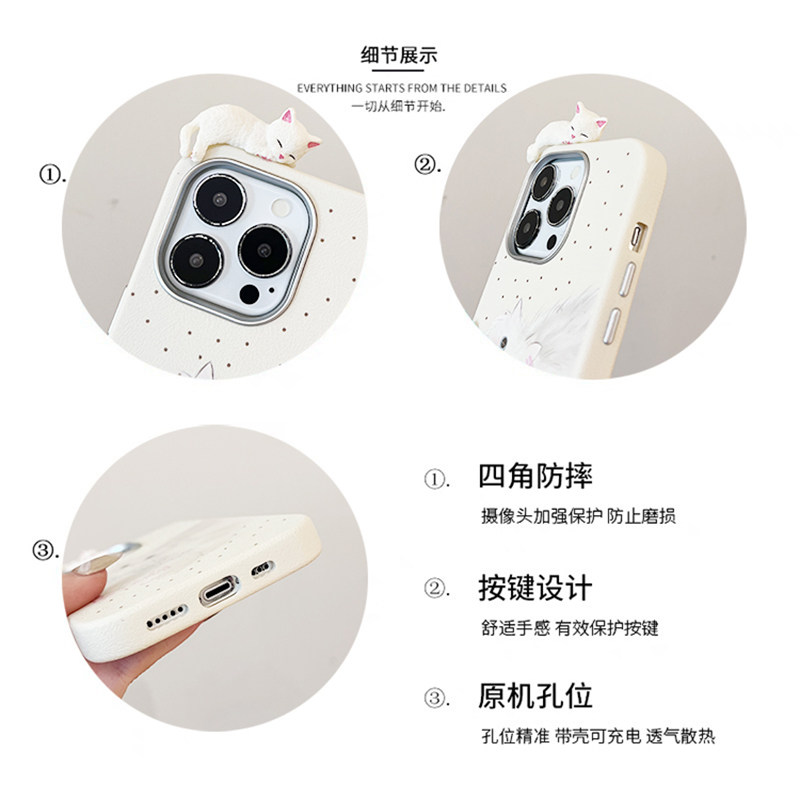 细节展示

EVERYTHING STARTS FROM THE DETAILS

一切从细节开始.

①.

②.

③.

①. 四角防摔

摄像头加强保护 防止磨损

②. 按键设计

舒适手感 有效保护按键

③. 原机孔位

孔位精准 带壳可充电 透气散热