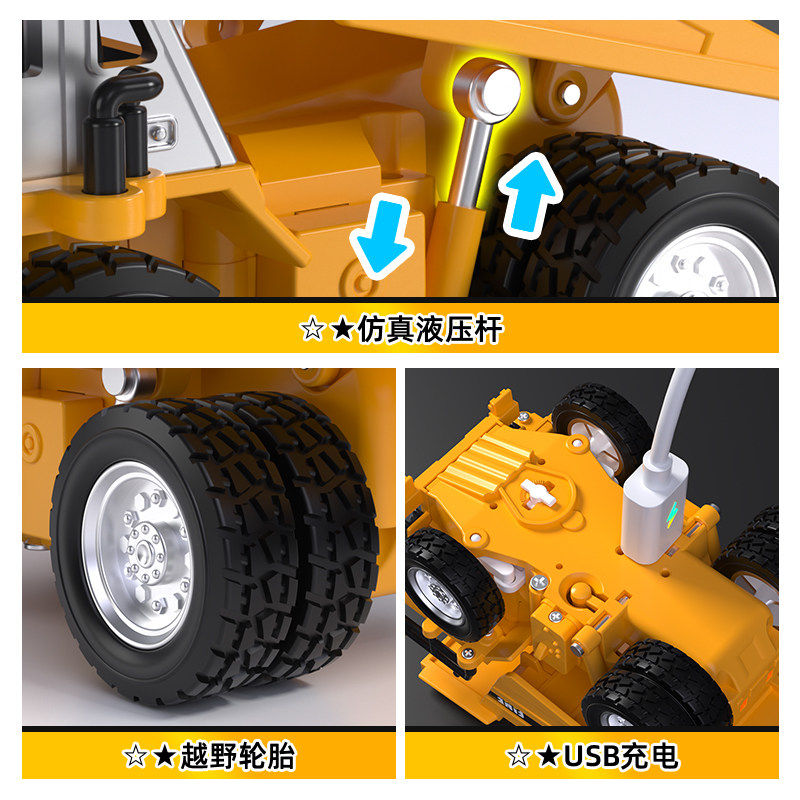 ☆★仿真液压杆

☆★越野轮胎

☆★USB充电