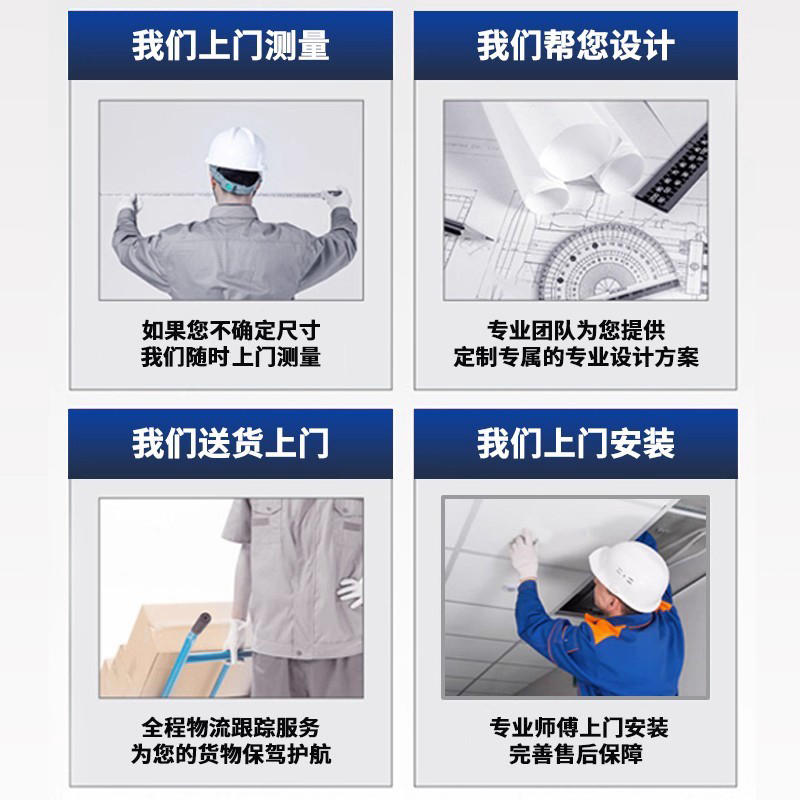 我们上门测量

如果您不确定尺寸
我们随时上门测量

我们帮您设计

专业团队为您提供
定制专属的专业设计方案

我们送货上门

全程物流跟踪服务
为您的货物保驾护航

我们上门安装

专业师傅上门安装
完善售后保障