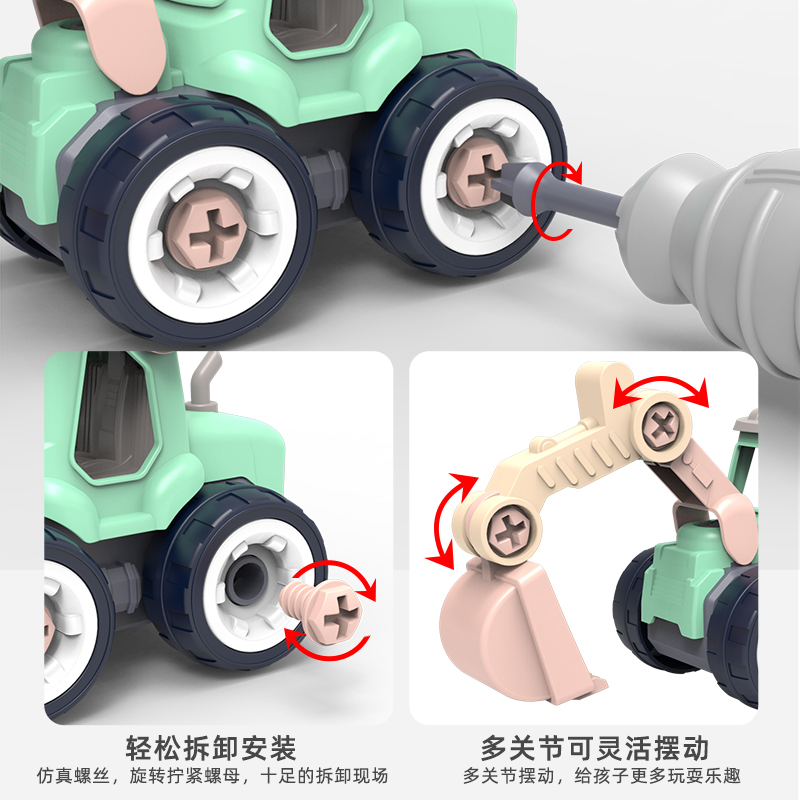 轻松拆卸安装
仿真螺丝，旋转拧紧螺母，十足的拆卸现场

多关节可灵活摆动
多关节摆动，给孩子更多玩耍乐趣