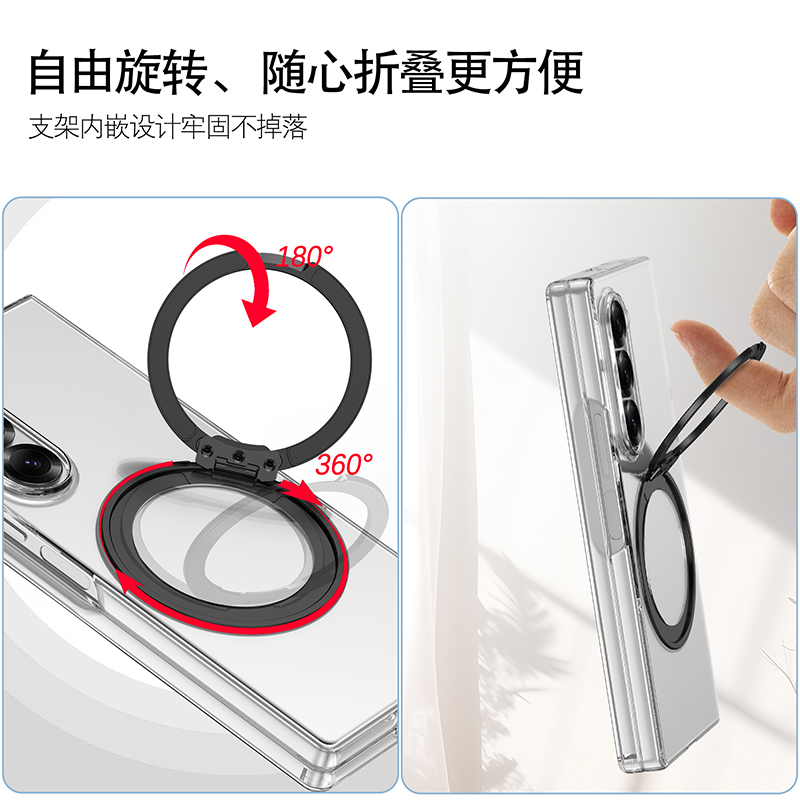 自由旋转、随心折叠更方便

支架内嵌设计牢固不掉落

180°

360°