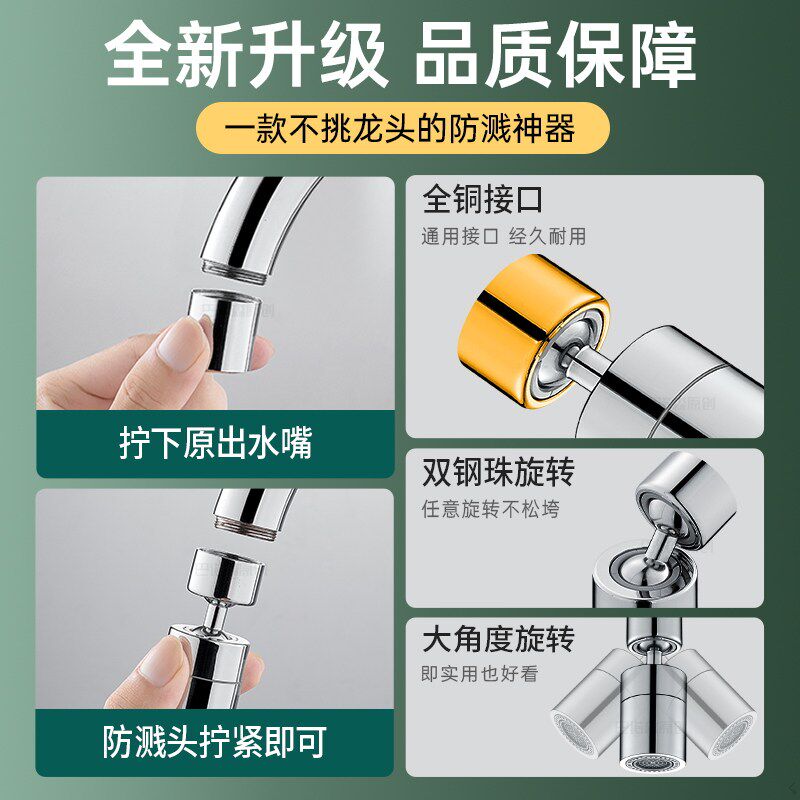 全新升级 品质保障

一款不挑龙头的防溅神器

拧下原出水嘴

防溅头拧紧即可

全铜接口
通用接口 经久耐用

双钢珠旋转
任意旋转不松垮

大角度旋转
即实用也好看