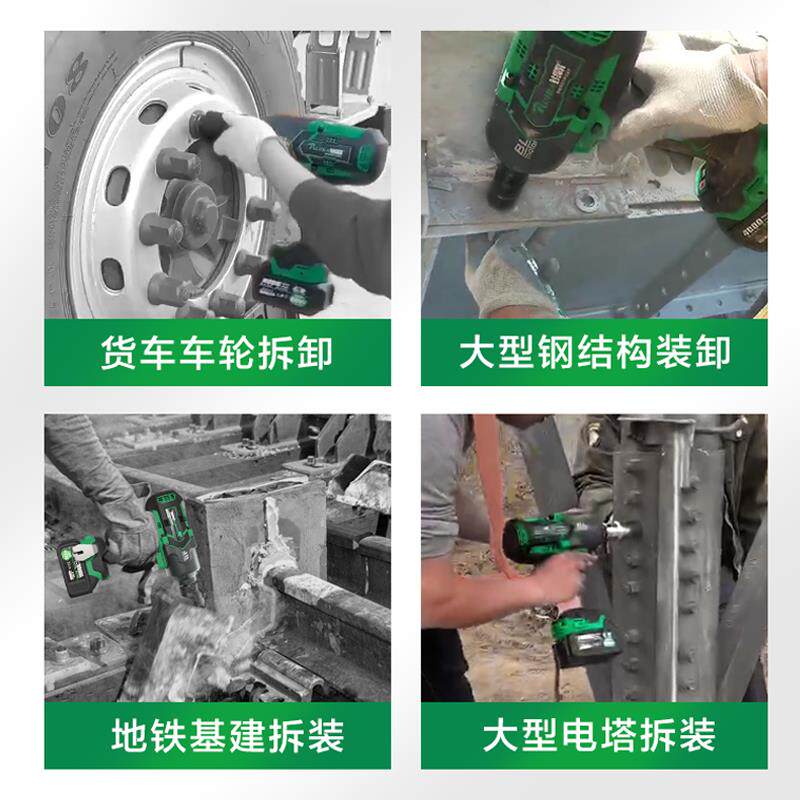 货车车轮拆卸

大型钢结构装卸

地铁基建拆装

大型电塔拆装