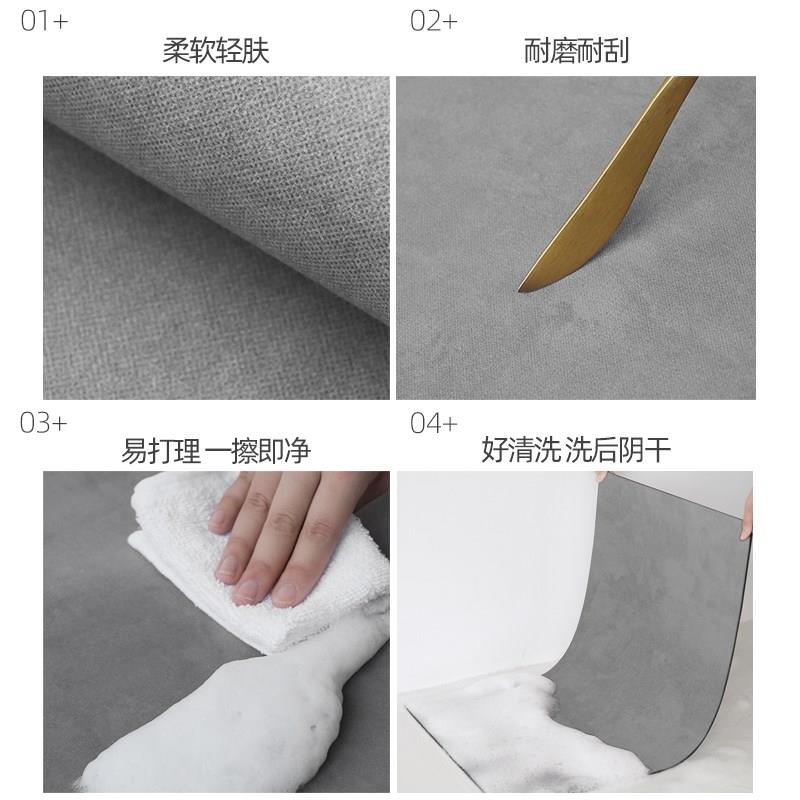 01+
柔软轻肤

02+
耐磨耐刮

03+
易打理 一擦即净

04+
好清洗 洗后阴干