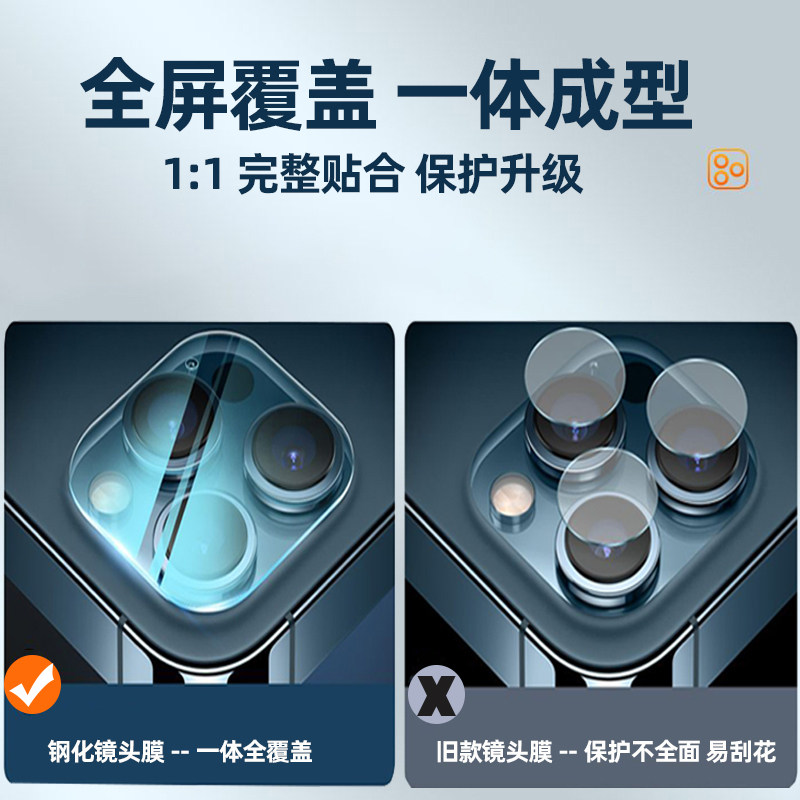 全屏覆盖 一体成型

1:1 完整贴合 保护升级

钢化镜头膜 -- 一体全覆盖

X

旧款镜头膜 -- 保护不全面 易刮花