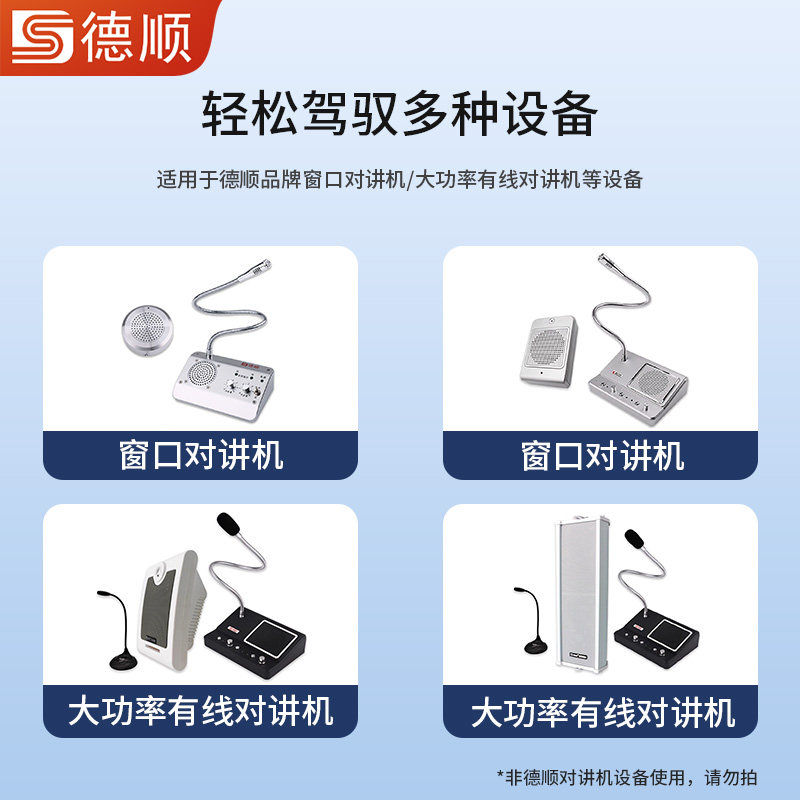 德顺

轻松驾驭多种设备

适用于德顺品牌窗口对讲机/大功率有线对讲机等设备

窗口对讲机

窗口对讲机

大功率有线对讲机

大功率有线对讲机

*非德顺对讲机设备使用，请勿拍