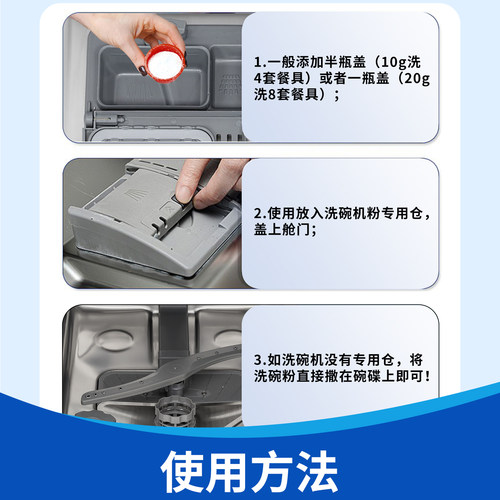 1.一般添加半瓶盖（10g洗4套餐具）或者一瓶盖（20g洗8套餐具）；

2.使用放入洗碗机粉专用仓，盖上舱门；

3.如洗碗机没有专用仓，将洗碗粉直接撒在碗碟上即可！

使用方法