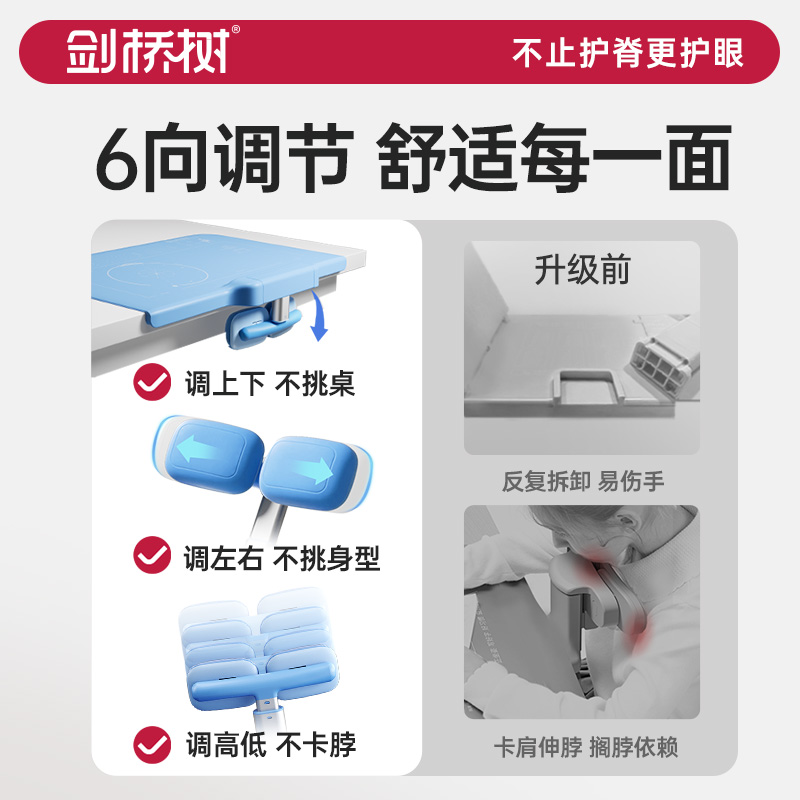 剑桥树®

不止护脊更护眼

6向调节 舒适每一面

调上下 不挑桌

调左右 不挑身型

调高低 不卡脖

升级前

反复拆卸 易伤手

卡肩伸脖 搁脖依赖