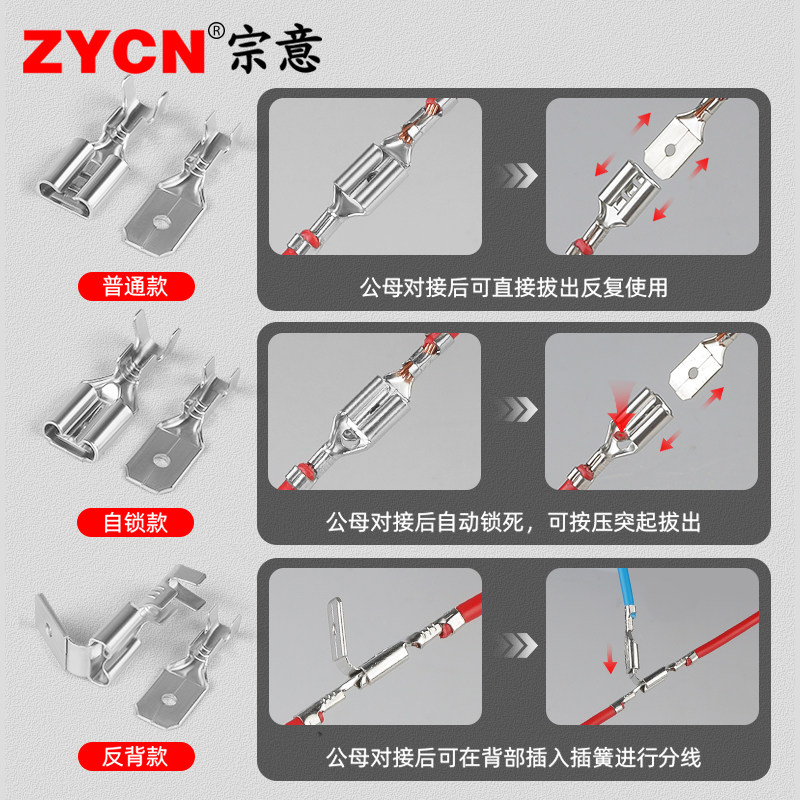 ZYCN® 宗意

普通款

公母对接后可直接拔出反复使用

自锁款

公母对接后自动锁死，可按压突起拔出

反背款

公母对接后可在背部插入插簧进行分线