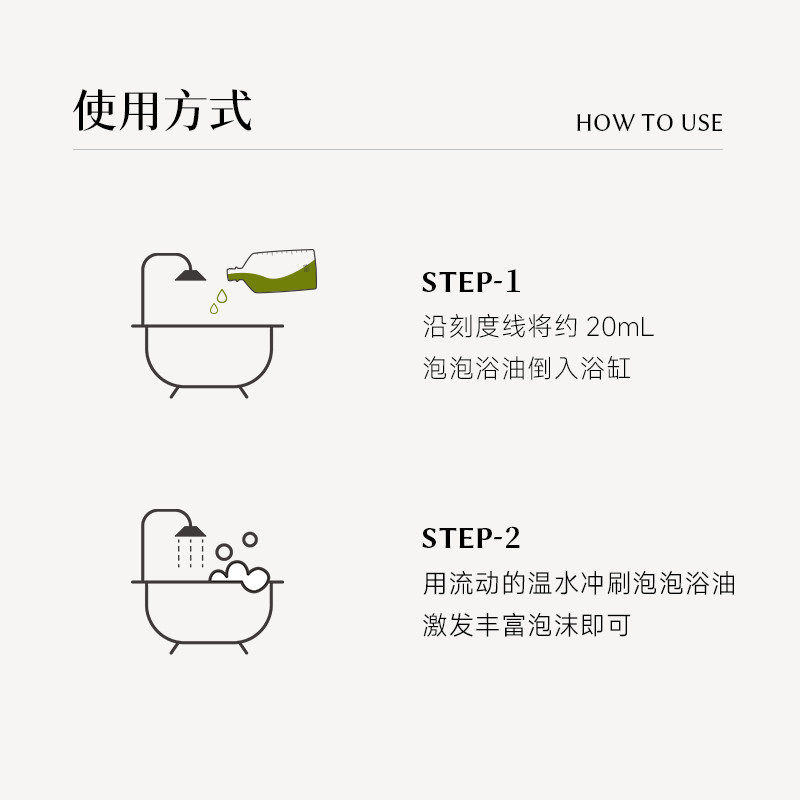 使用方式

HOW TO USE

STEP-1

沿刻度线将约 20mL
泡泡浴油倒入浴缸

STEP-2

用流动的温水冲刷泡泡浴油
激发丰富泡沫即可