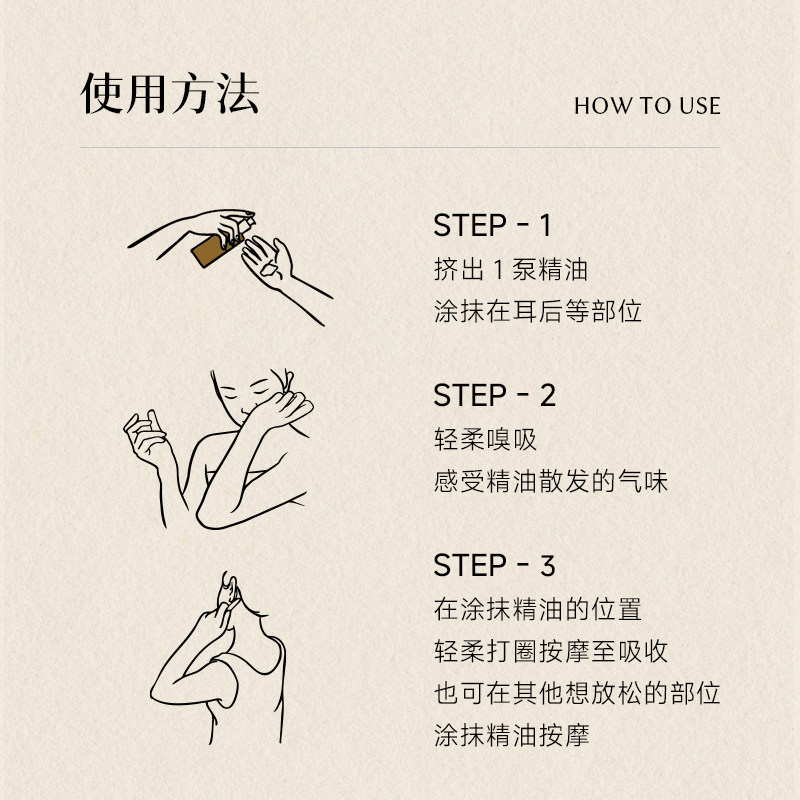 使用方法

HOW TO USE

STEP - 1
挤出 1 泵精油
涂抹在耳后等部位

STEP - 2
轻柔嗅吸
感受精油散发的气味

STEP - 3
在涂抹精油的位置
轻柔打圈按摩至吸收
也可在其他想放松的部位
涂抹精油按摩