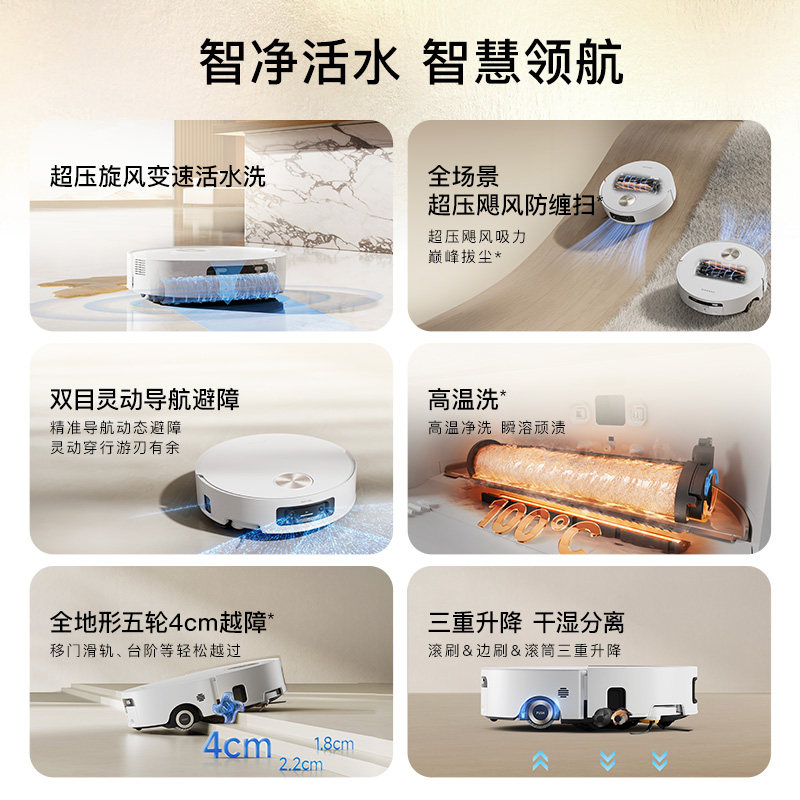 智净活水 智慧领航

超压旋风变速活水洗

全场景
超压飓风防缠扫*
超压飓风吸力
巅峰拔尘*

双目灵动导航避障
精准导航动态避障
灵动穿行游刃有余

高温洗*
高温净洗 瞬溶顽渍
100°C

全地形五轮4cm越障*
移门滑轨、台阶等轻松越过
4cm
1.8cm
2.2cm

三重升降 干湿分离
滚刷&边刷&滚筒三重升降