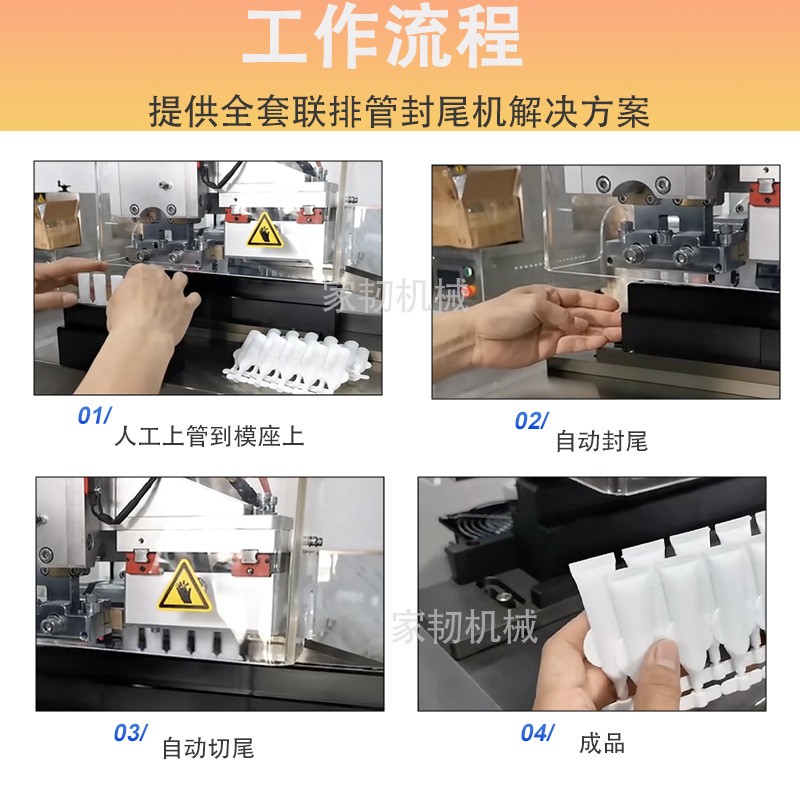 工作流程

提供全套联排管封尾机解决方案

家韧机械

01/ 人工上管到模座上

02/ 自动封尾

家韧机械

03/ 自动切尾

04/ 成品