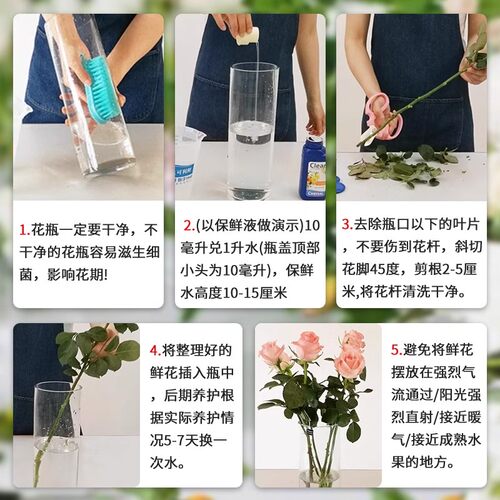 1.花瓶一定要干净，不干净的花瓶容易滋生细菌，影响花期！

2.(以保鲜液做演示)10毫升兑1升水(瓶盖顶部小头为10毫升)，保鲜水高度10-15厘米

3.去除瓶口以下的叶片，不要伤到花杆，斜切花脚45度，剪根2-5厘米,将花杆清洗干净。

4.将整理好的鲜花插入瓶中，后期养护根据实际养护情况5-7天换一次水。

5.避免将鲜花摆放在强烈气流通过/阳光强烈直射/接近暖气/接近成熟水果的地方。