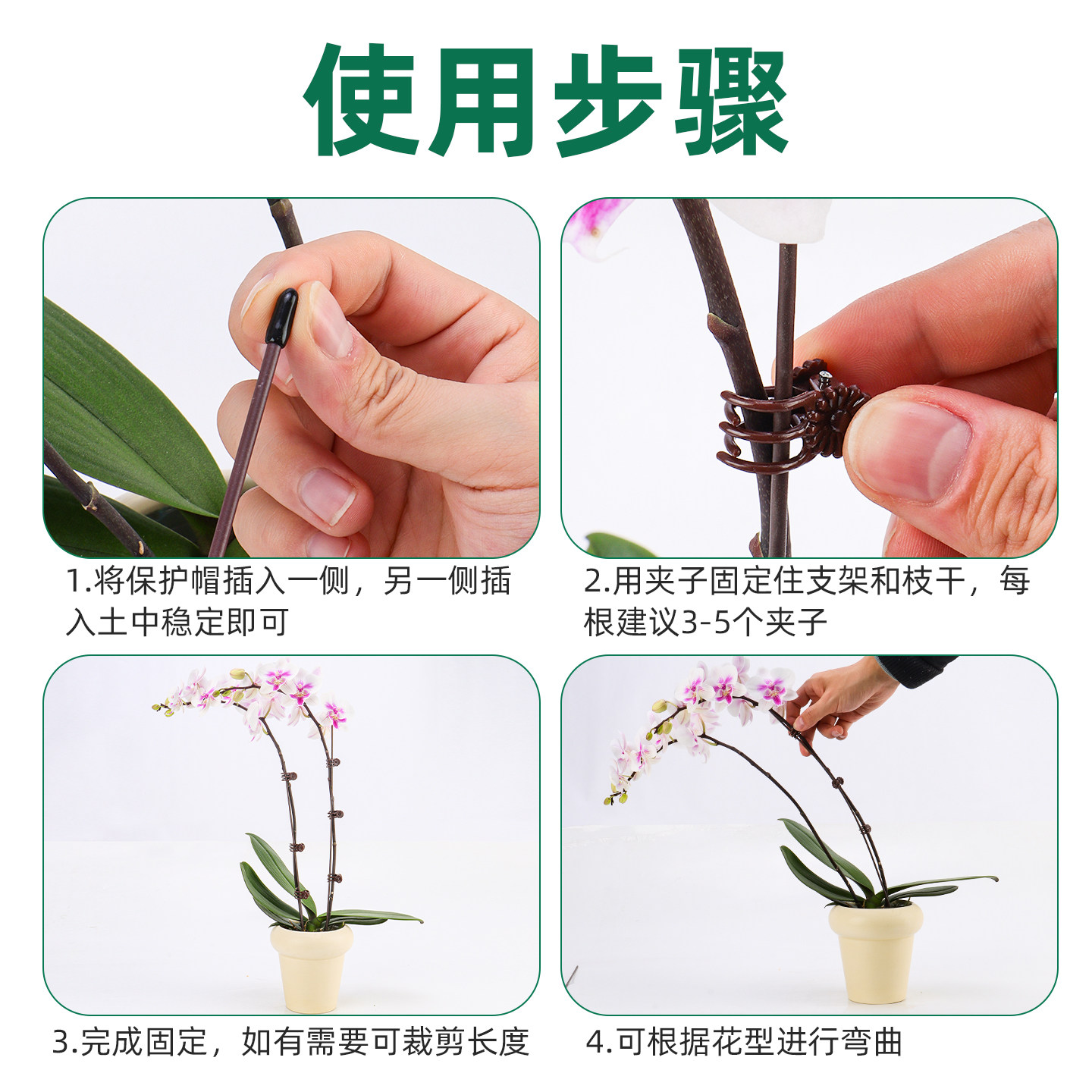 使用步骤

1.将保护帽插入一侧，另一侧插入土中稳定即可

2.用夹子固定住支架和枝干，每根建议3-5个夹子

3.完成固定，如有需要可裁剪长度

4.可根据花型进行弯曲