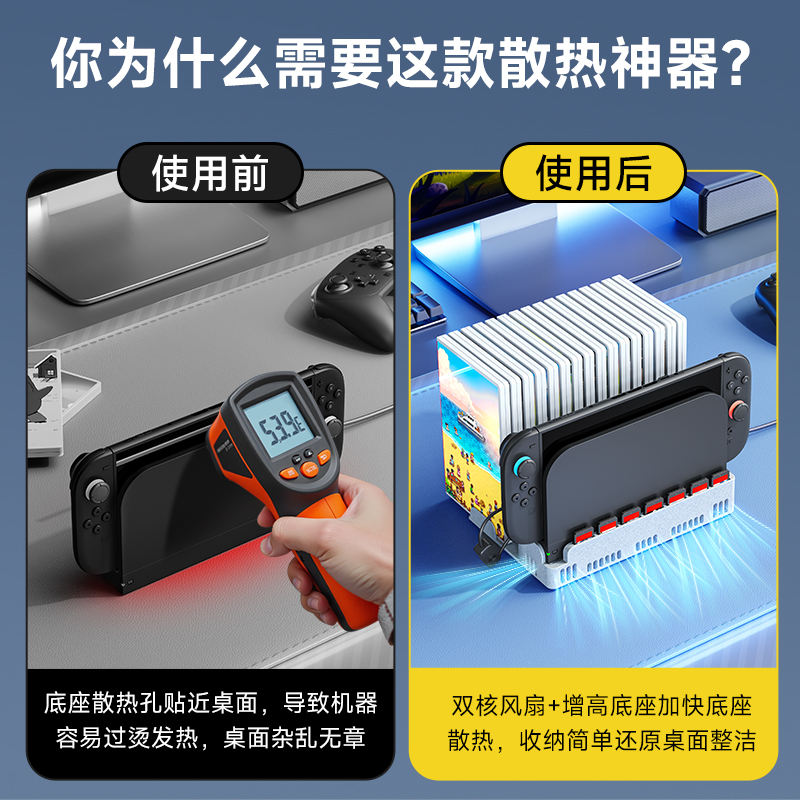 你为什么需要这款散热神器?

使用前

53.9℃

底座散热孔贴近桌面，导致机器容易过烫发热，桌面杂乱无章

使用后

双核风扇+增高底座加快底座散热，收纳简单还原桌面整洁