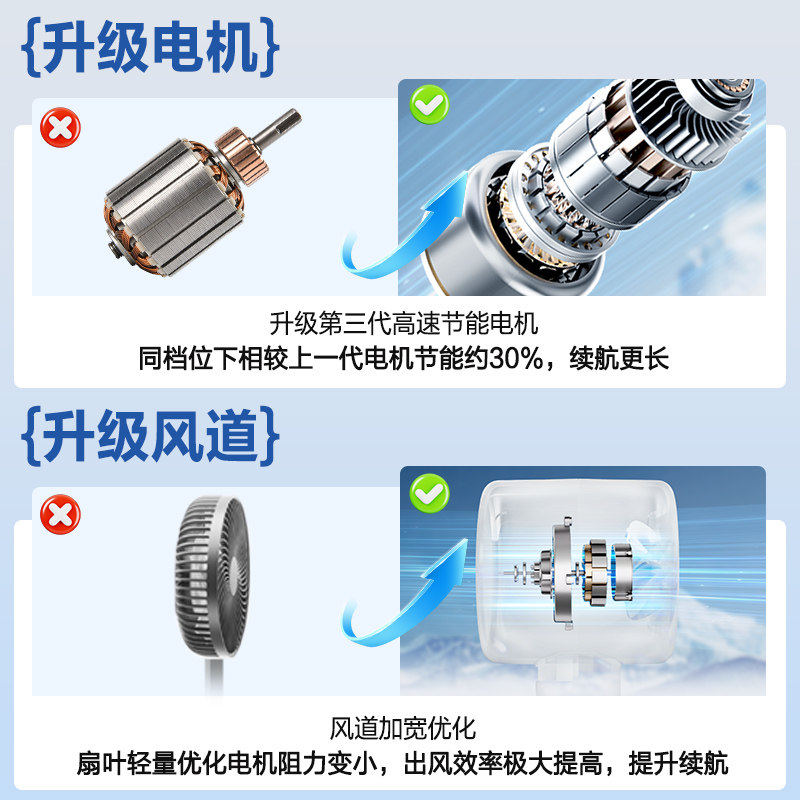 {升级电机}

升级第三代高速节能电机
同档位下相较上一代电机节能约30%，续航更长

{升级风道}

风道加宽优化
扇叶轻量优化电机阻力变小，出风效率极大提高，提升续航