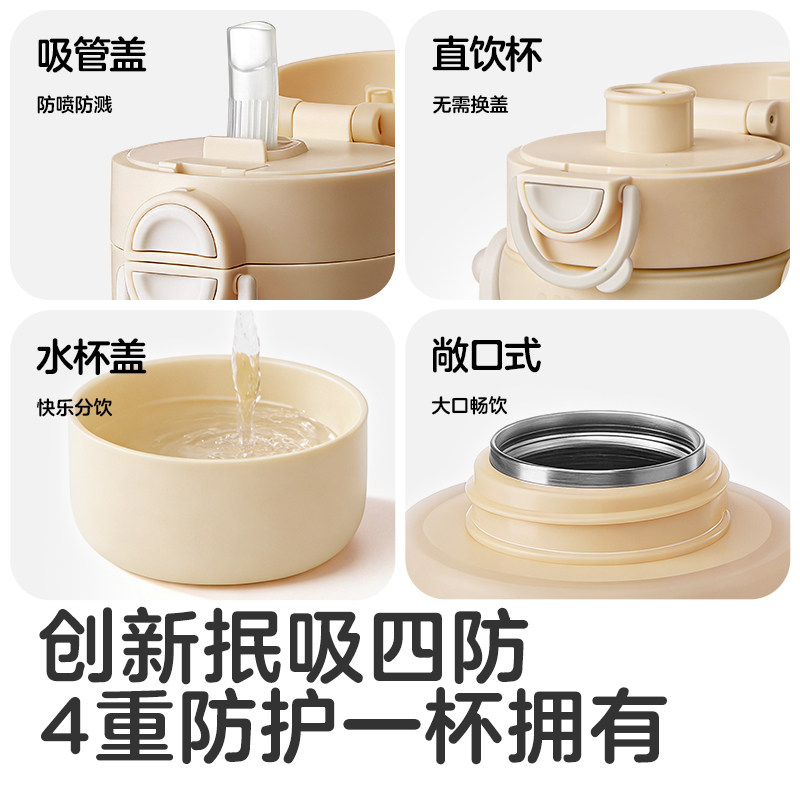 吸管盖
防喷防溅

直饮杯
无需换盖

水杯盖
快乐分饮

敞口式
大口畅饮

创新抿吸四防
4重防护一杯拥有