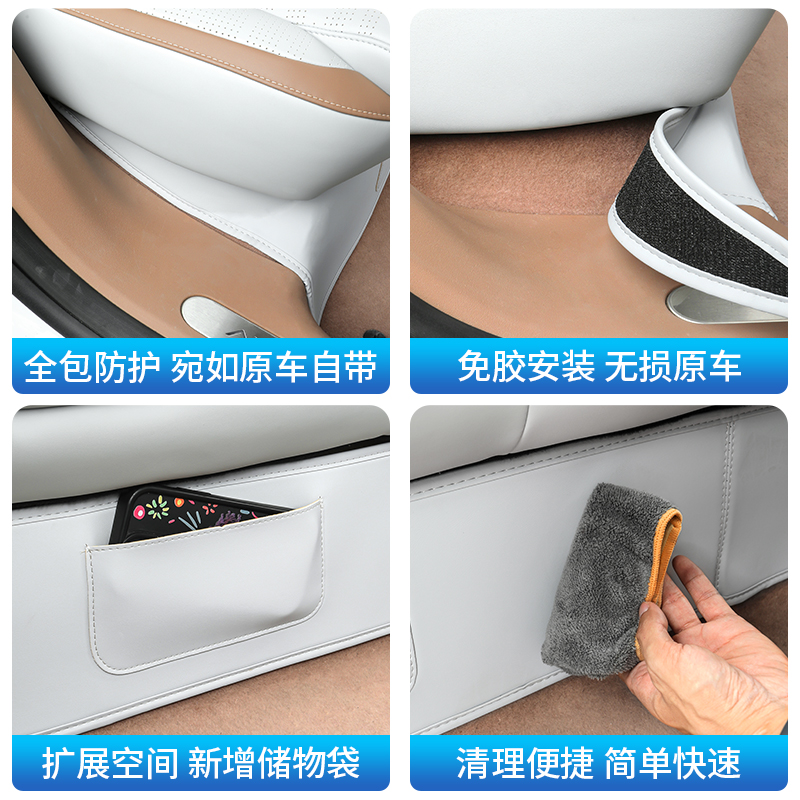 全包防护 宛如原车自带

免胶安装 无损原车

扩展空间 新增储物袋

清理便捷 简单快速