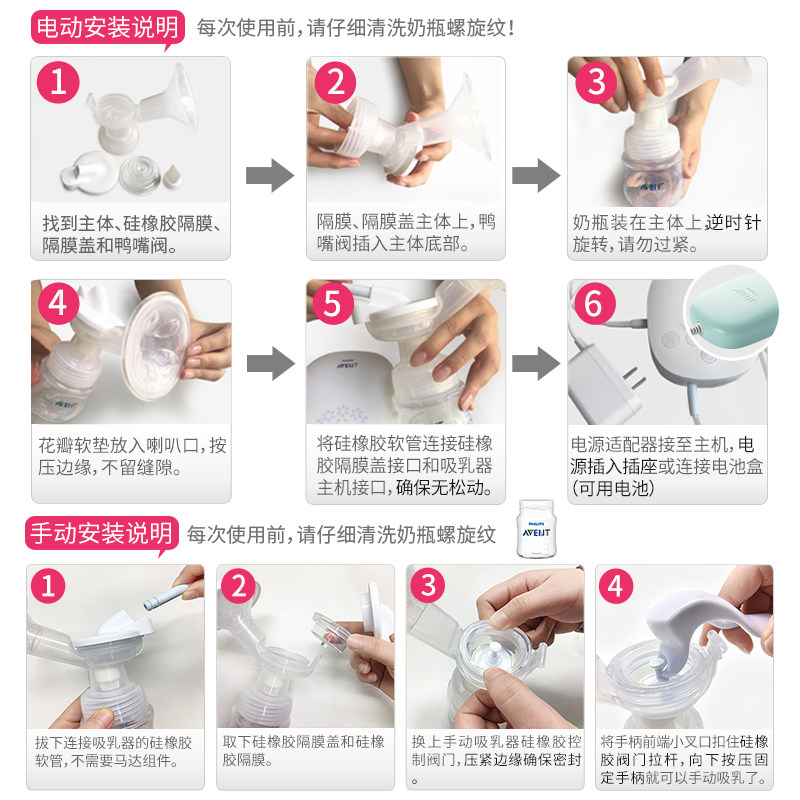 电动安装说明 每次使用前，请仔细清洗奶瓶螺旋纹！

1
找到主体、硅橡胶隔膜、隔膜盖和鸭嘴阀。

2
隔膜、隔膜盖主体上，鸭嘴阀插入主体底部。

3
AVENT
奶瓶装在主体上逆时针旋转，请勿过紧。

4
AVENT
花瓣软垫放入喇叭口，按压边缘，不留缝隙。

5
PHILIPS AVENT
将硅橡胶软管连接硅橡胶隔膜盖接口和吸乳器主机接口，确保无松动。

6
AVENT
电源适配器接至主机，电源插入插座或连接电池盒（可用电池）

手动安装说明 每次使用前，请仔细清洗奶瓶螺旋纹
PHILIPS AVENT

1
拔下连接吸乳器的硅橡胶软管，不需要马达组件。

2
取下硅橡胶隔膜盖和硅橡胶隔膜。

3
换上手动吸乳器硅橡胶控制阀门，压紧边缘确保密封。

4
将手柄前端小叉口扣住硅橡胶阀门拉杆，向下按压固定手柄就可以手动吸乳了。