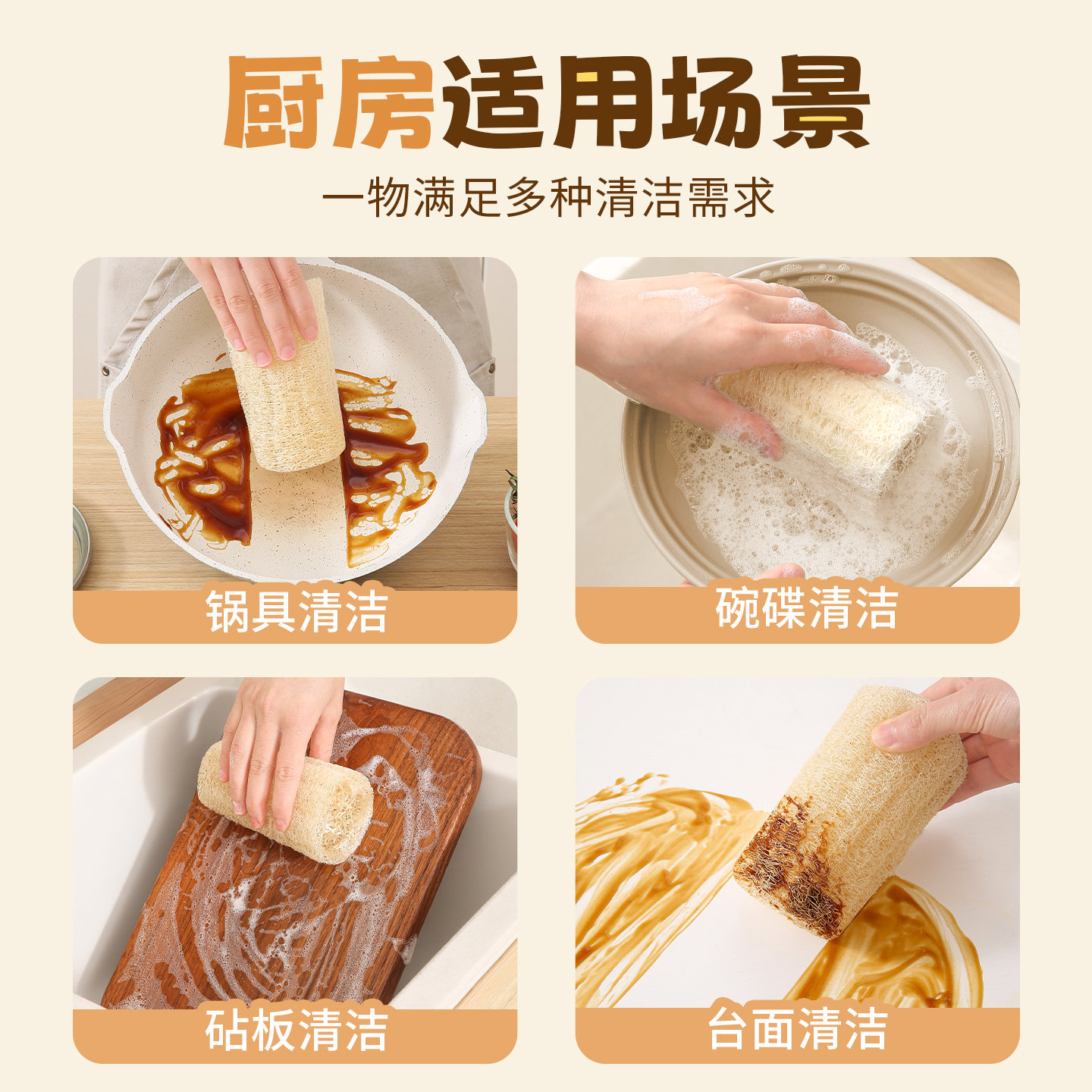 厨房适用场景

一物满足多种清洁需求

锅具清洁

碗碟清洁

砧板清洁

台面清洁