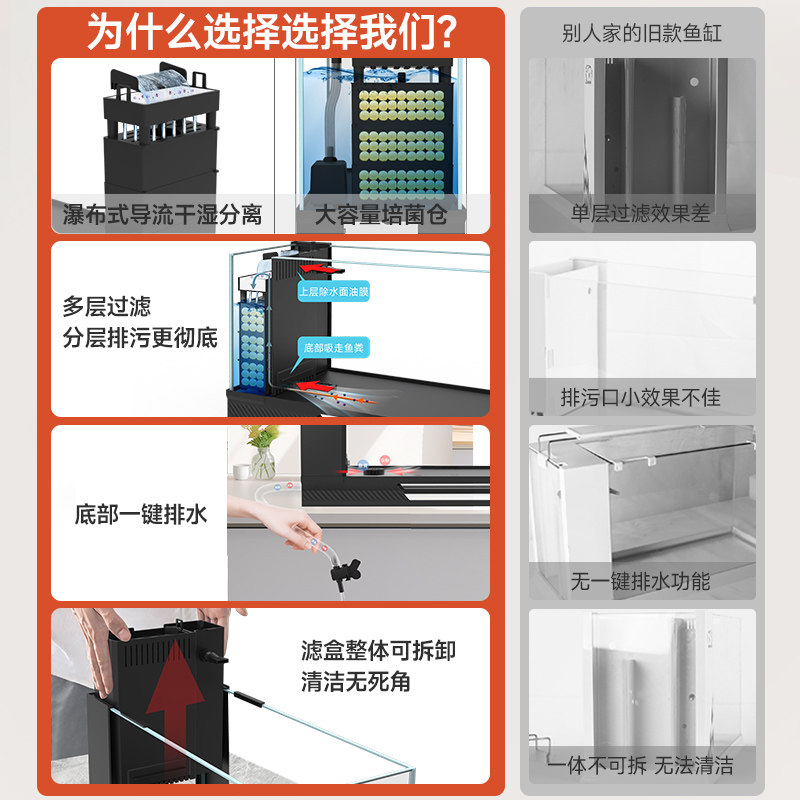 为什么选择选择我们?

瀑布式导流干湿分离

大容量培菌仓

多层过滤
分层排污更彻底

上层除水面油膜

底部吸走鱼粪

底部一键排水

滤盒整体可拆卸
清洁无死角

别人家的旧款鱼缸

单层过滤效果差

排污口小效果不佳

无一键排水功能

一体不可拆 无法清洁