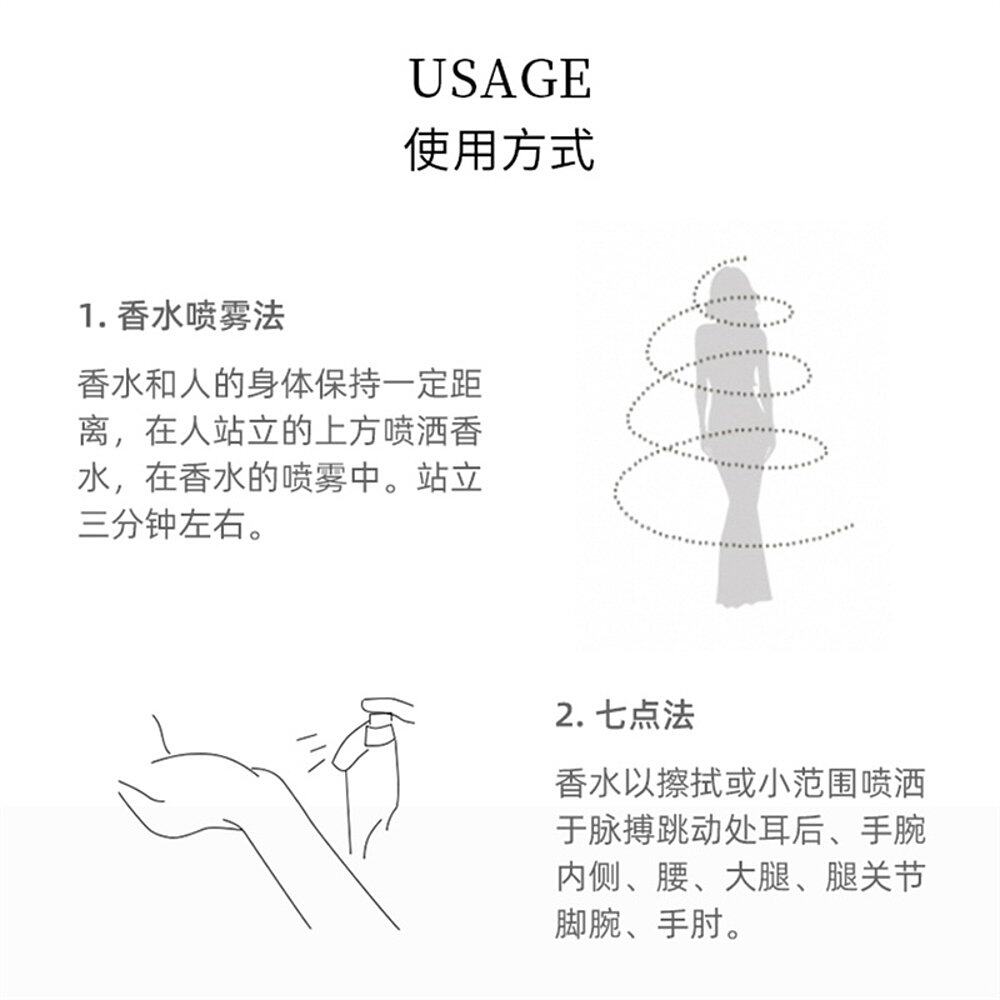 USAGE
使用方式

1. 香水喷雾法

香水和人的身体保持一定距离，在人站立的上方喷洒香水，在香水的喷雾中。站立三分钟左右。

2. 七点法

香水以擦拭或小范围喷洒于脉搏跳动处耳后、手腕内侧、腰、大腿、腿关节脚腕、手肘。