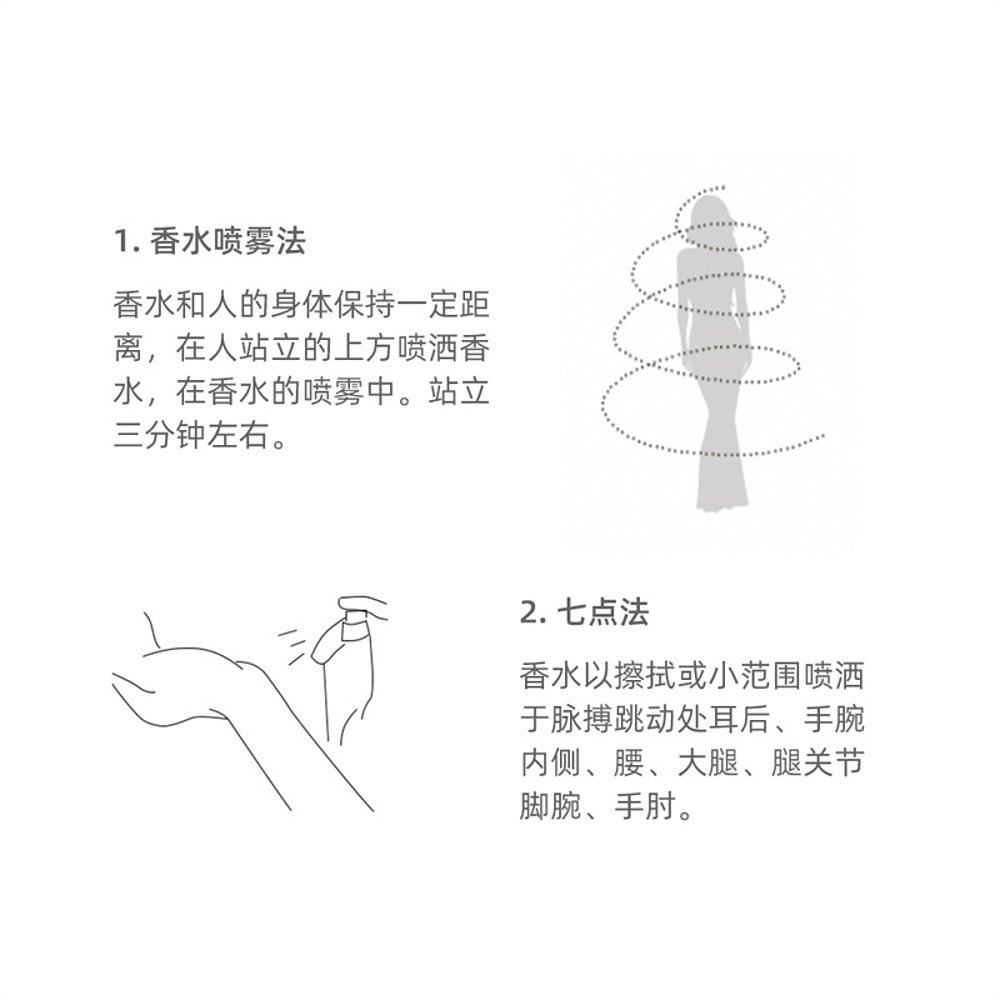 1. 香水喷雾法

香水和人的身体保持一定距离，在人站立的上方喷洒香水，在香水的喷雾中。站立三分钟左右。

2. 七点法

香水以擦拭或小范围喷洒于脉搏跳动处耳后、手腕内侧、腰、大腿、腿关节脚腕、手肘。