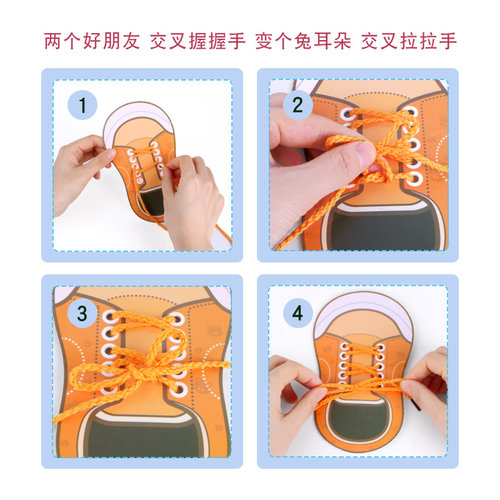 两个好朋友 交叉握握手 变个兔耳朵 交叉拉拉手

1

2

3

4