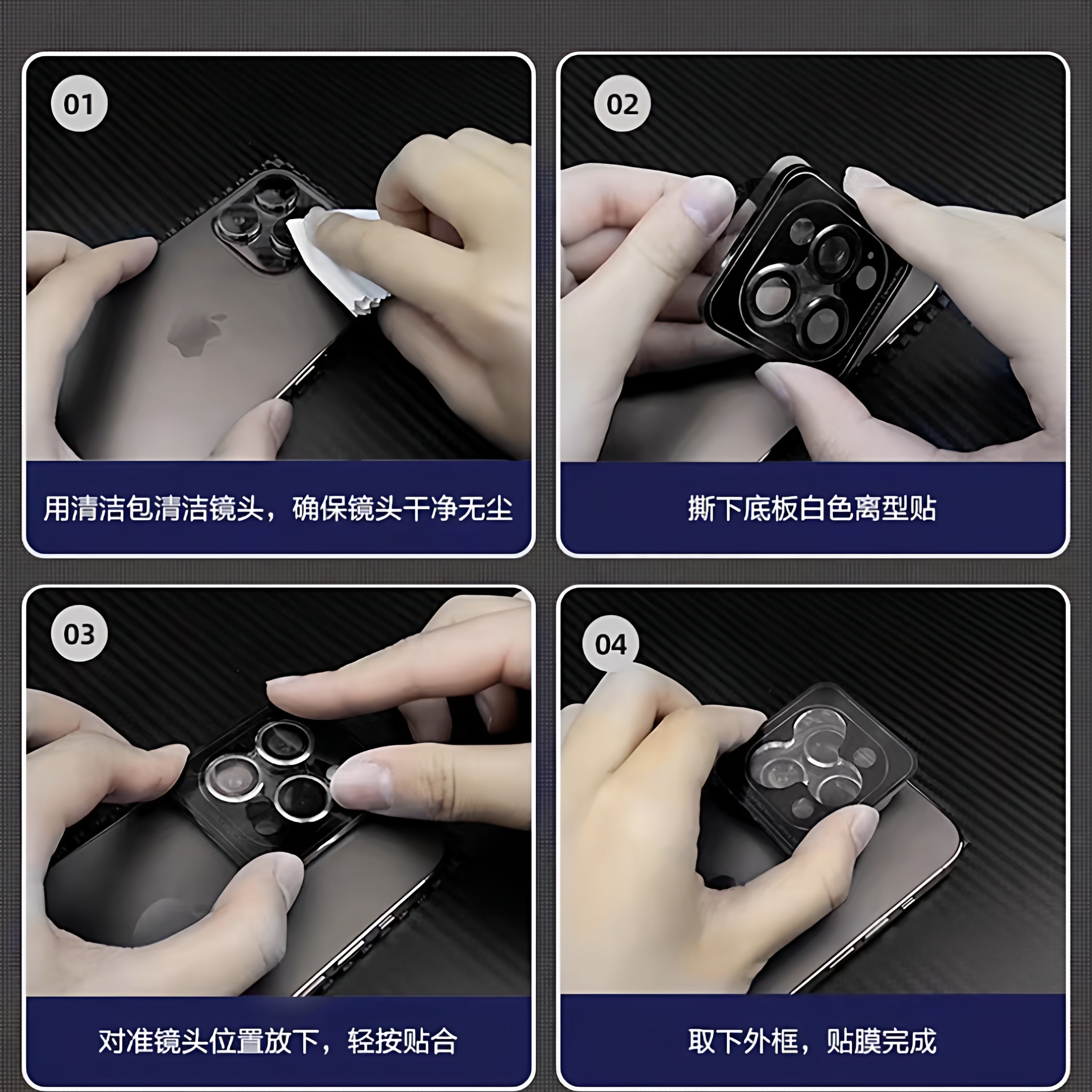 01

用清洁包清洁镜头，确保镜头干净无尘

02

撕下底板白色离型贴

03

对准镜头位置放下，轻按贴合

04

取下外框，贴膜完成