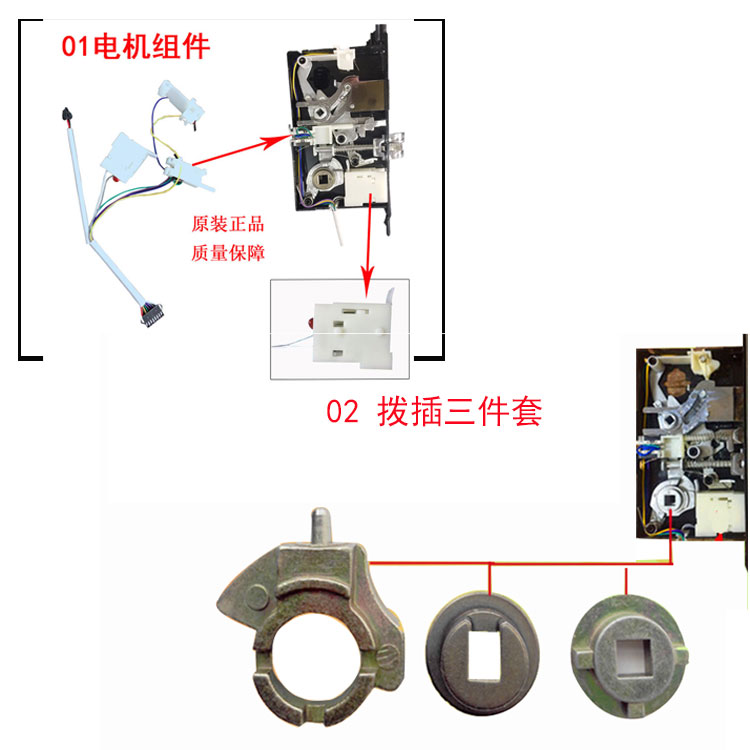 01电机组件

原装正品
质量保障

02 拨插三件套