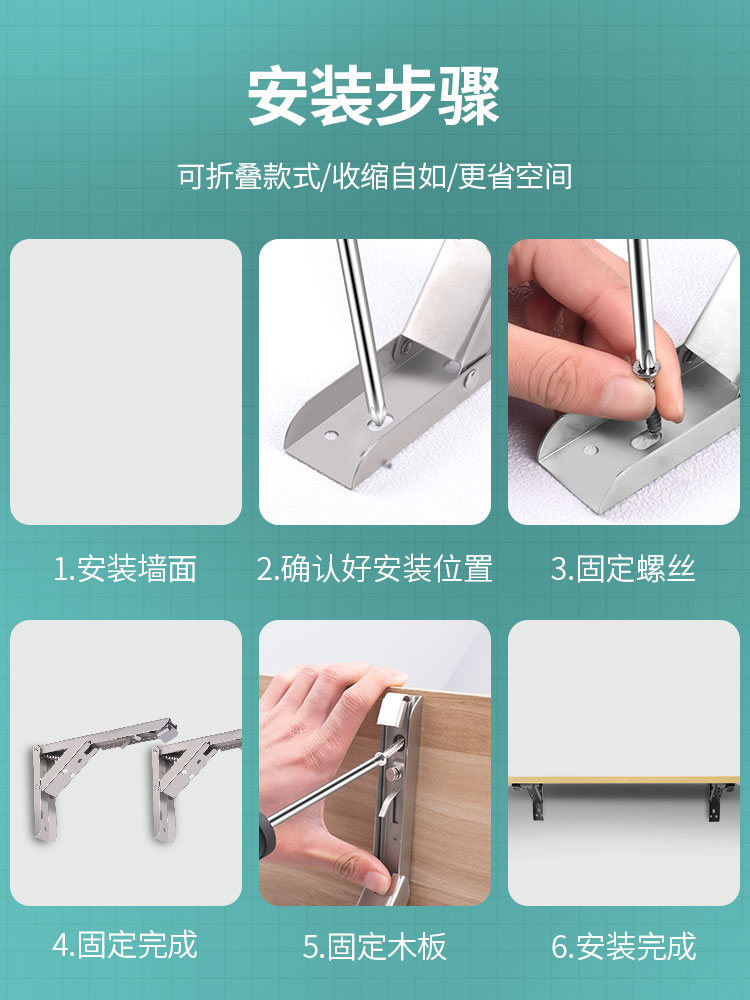 安装步骤

可折叠款式/收缩自如/更省空间

1.安装墙面

2.确认好安装位置

3.固定螺丝

4.固定完成

5.固定木板

6.安装完成